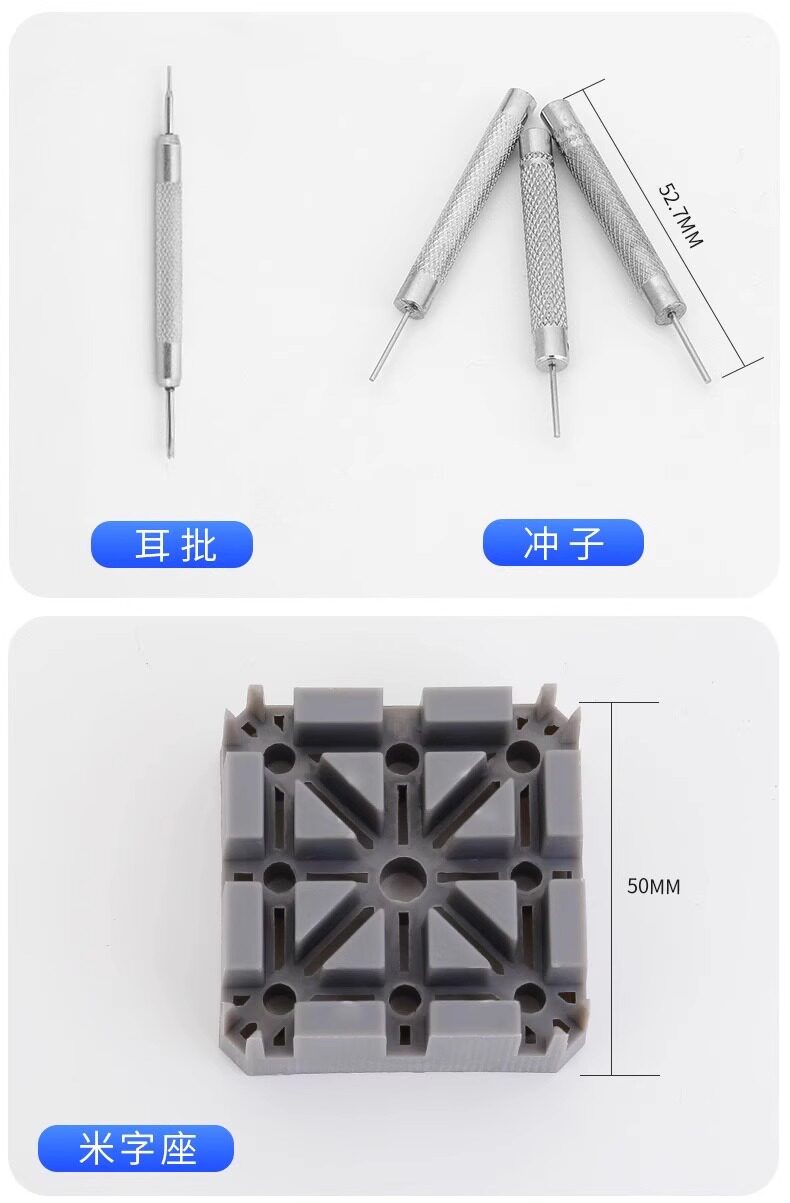 52.7MM

耳批

冲子

50MM

米字座