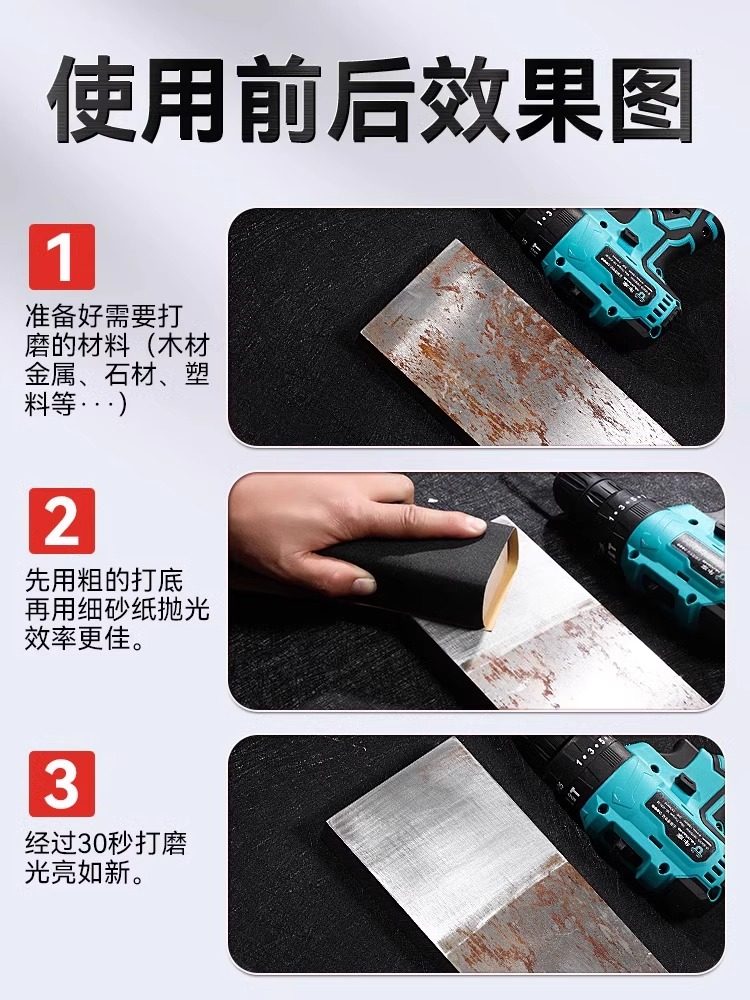 使用前后效果图

1

准备好需要打磨的材料（木材金属、石材、塑料等···）

2

先用粗的打底再用细砂纸抛光效率更佳。

3

经过30秒打磨光亮如新。