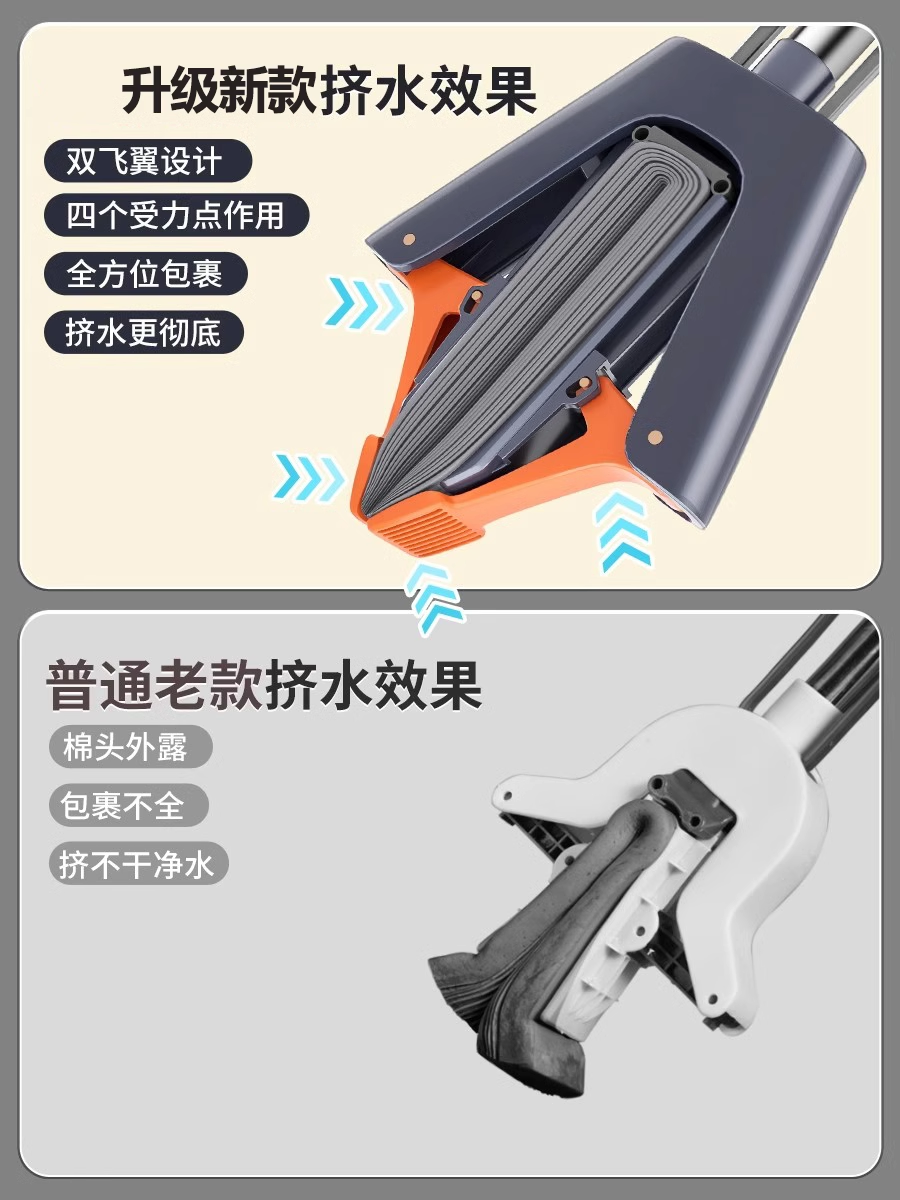 升级新款挤水效果

双飞翼设计

四个受力点作用

全方位包裹

挤水更彻底

普通老款挤水效果

棉头外露

包裹不全

挤不干净水