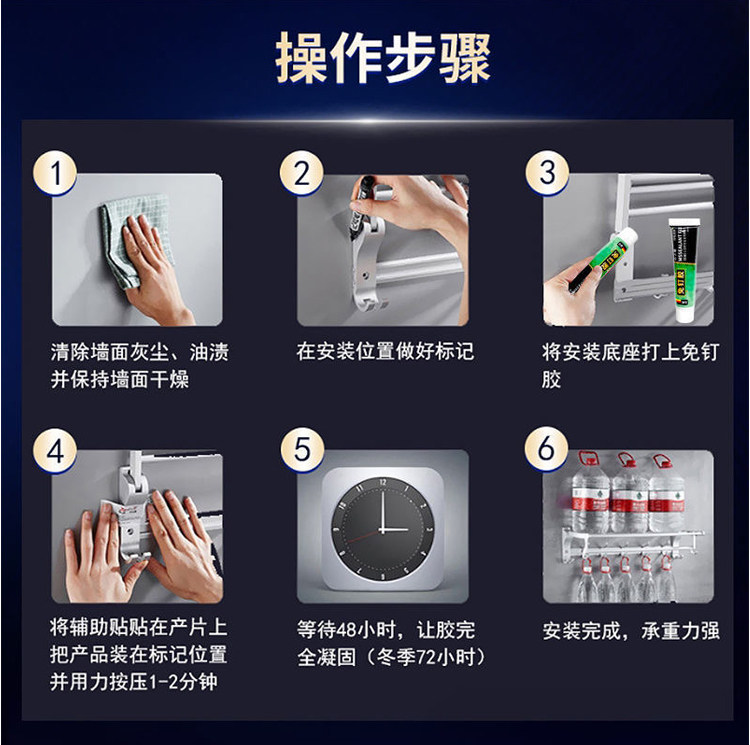 操作步骤

1
清除墙面灰尘、油渍并保持墙面干燥

2
在安装位置做好标记

3
免钉胶
将安装底座打上免钉胶

4
将辅助贴贴在产片上把产品装在标记位置并用力按压1-2分钟

5
12 1 2 3 4 5 6 7 8 9 10 11
等待48小时，让胶完全凝固（冬季72小时）

6
安装完成，承重力强