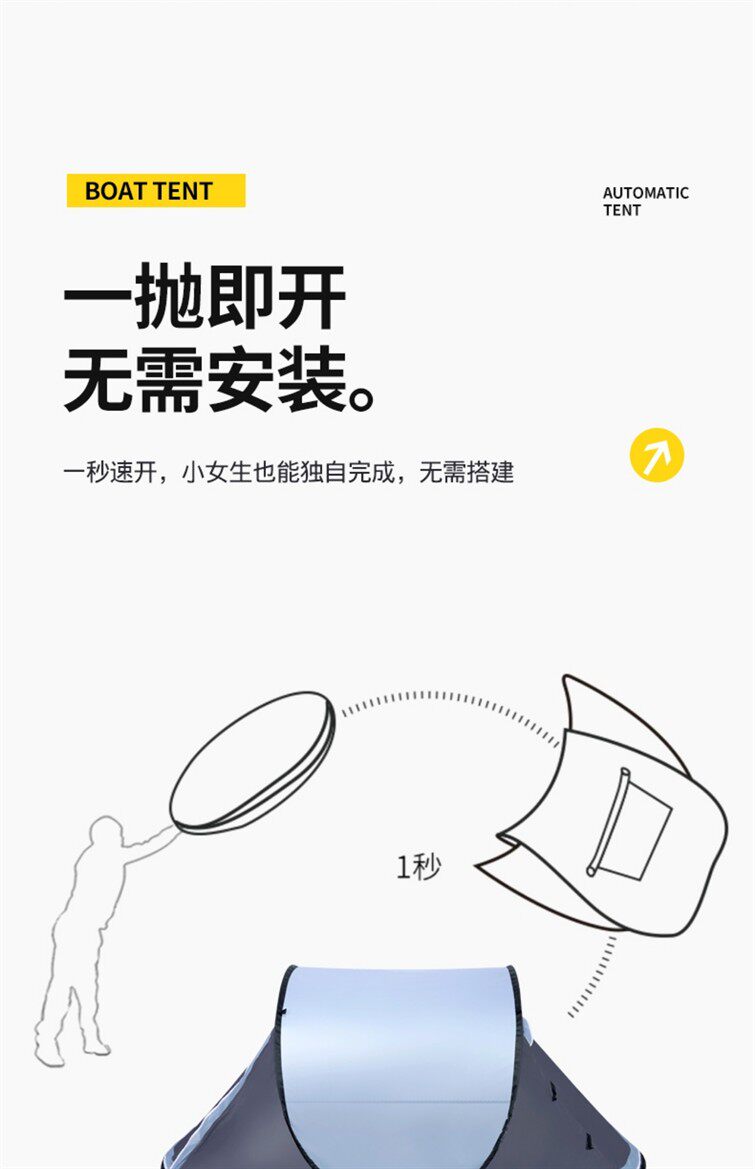 BOAT TENT

AUTOMATIC TENT

一抛即开
无需安装。

一秒速开，小女生也能独自完成，无需搭建

1秒