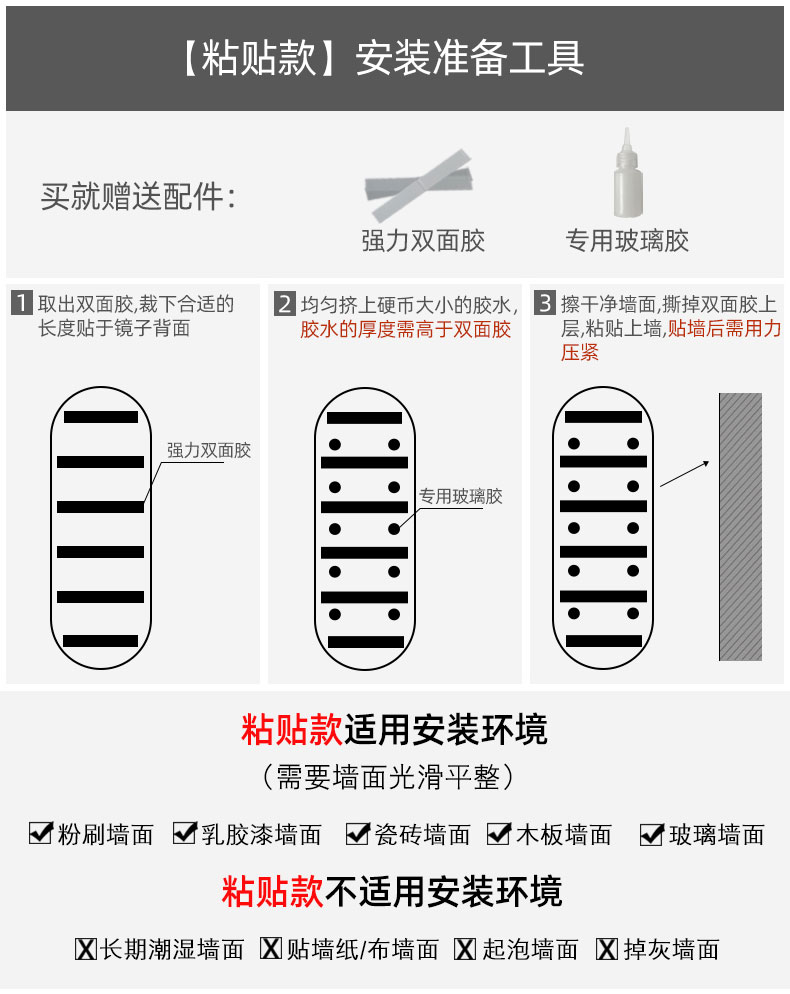 【粘贴款】安装准备工具

买就赠送配件：

强力双面胶

专用玻璃胶

1 取出双面胶，裁下合适的长度贴于镜子背面

强力双面胶

2 均匀挤上硬币大小的胶水，胶水的厚度需高于双面胶

专用玻璃胶

3 擦干净墙面，撕掉双面胶上层，粘贴上墙，贴墙后需用力压紧

粘贴款适用安装环境

（需要墙面光滑平整）

☑粉刷墙面 ☑乳胶漆墙面 ☑瓷砖墙面 ☑木板墙面 ☑玻璃墙面

粘贴款不适用安装环境

☒长期潮湿墙面 ☒贴墙纸/布墙面 ☒起泡墙面 ☒掉灰墙面