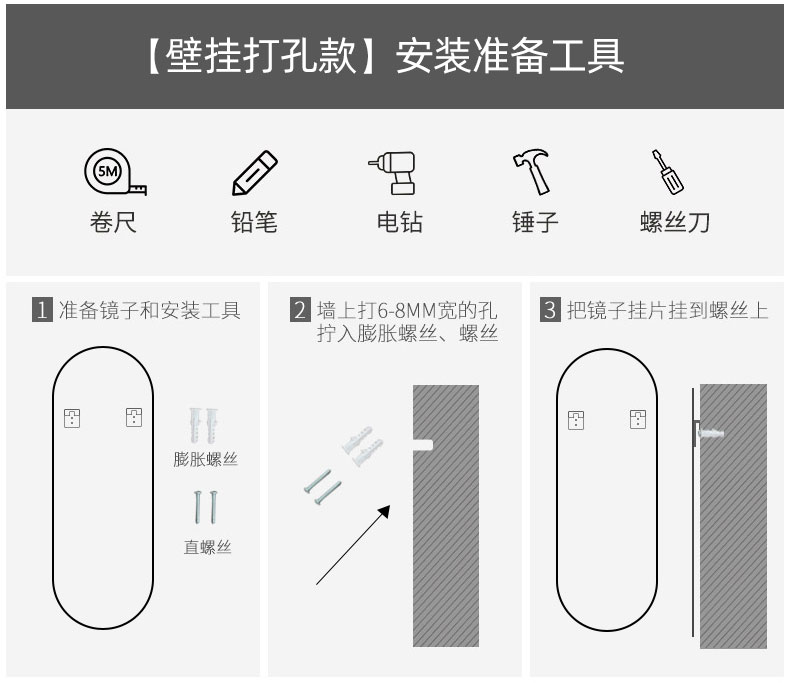 【壁挂打孔款】安装准备工具

5M
卷尺

铅笔

电钻

锤子

螺丝刀

1 准备镜子和安装工具

膨胀螺丝

直螺丝

2 墙上打6-8MM宽的孔 拧入膨胀螺丝、螺丝

3 把镜子挂片挂到螺丝上