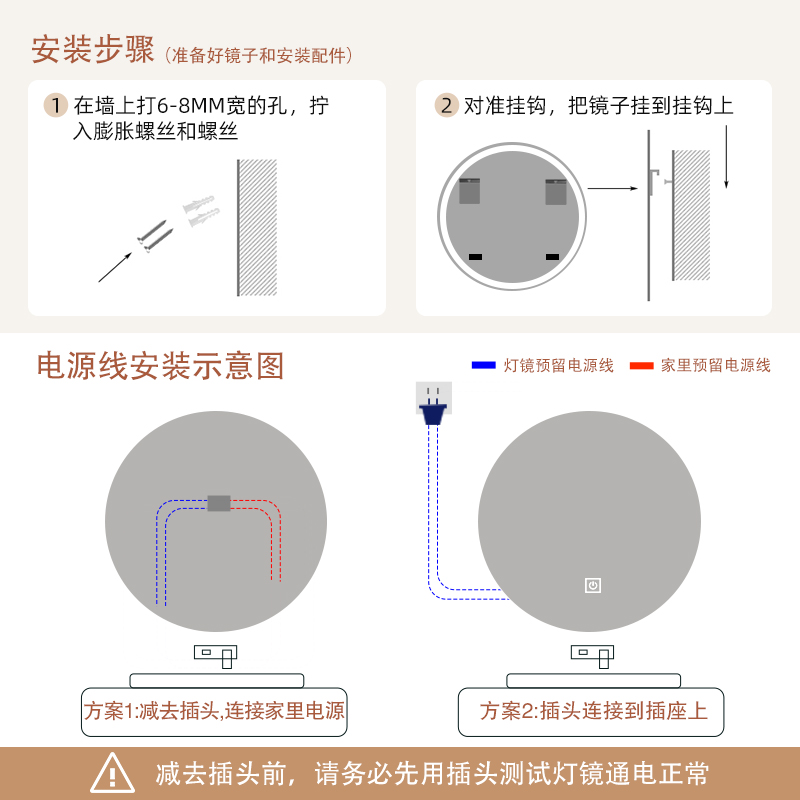 安装步骤（准备好镜子和安装配件）

1 在墙上打6-8MM宽的孔，拧入膨胀螺丝和螺丝

2 对准挂钩，把镜子挂到挂钩上

电源线安装示意图

灯镜预留电源线　家里预留电源线

方案1:减去插头,连接家里电源

方案2:插头连接到插座上

减去插头前，请务必先用插头测试灯镜通电正常