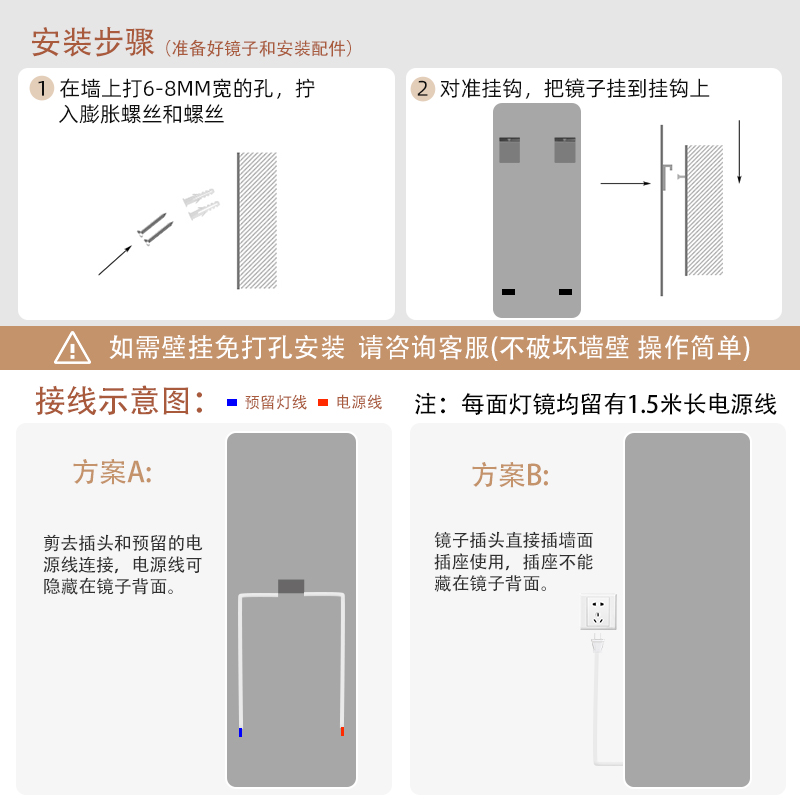 安装步骤（准备好镜子和安装配件）

1 在墙上打6-8MM宽的孔，拧入膨胀螺丝和螺丝

2 对准挂钩，把镜子挂到挂钩上

如需壁挂免打孔安装 请咨询客服(不破坏墙壁 操作简单)

接线示意图： 预留灯线 电源线

注：每面灯镜均留有1.5米长电源线

方案A:

剪去插头和预留的电源线连接，电源线可隐藏在镜子背面。

方案B:

镜子插头直接插墙面插座使用，插座不能藏在镜子背面。