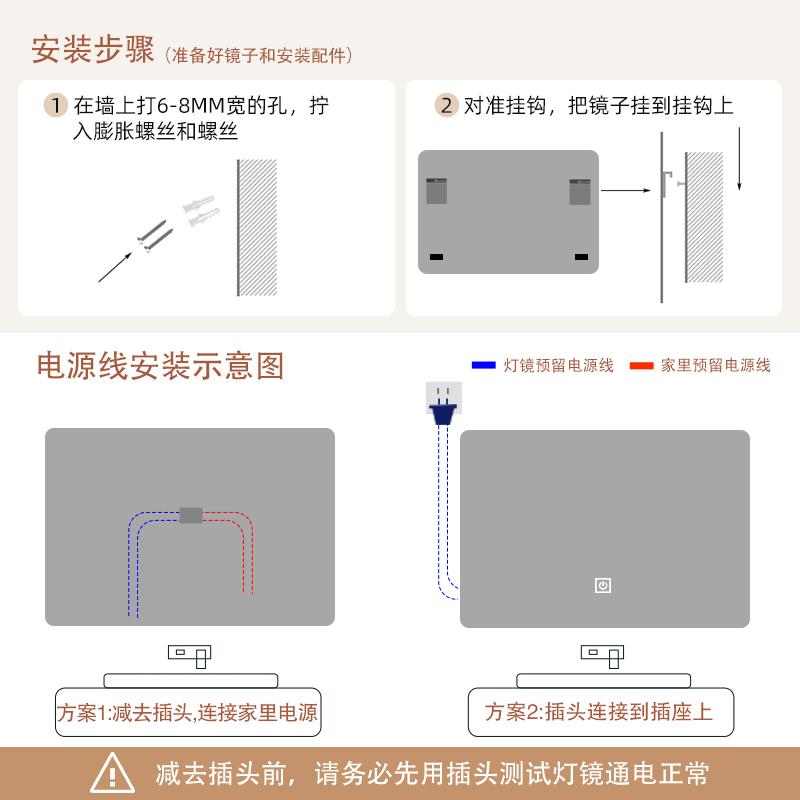 安装步骤（准备好镜子和安装配件）

1 在墙上打6-8MM宽的孔，拧入膨胀螺丝和螺丝

2 对准挂钩，把镜子挂到挂钩上

电源线安装示意图

灯镜预留电源线

家里预留电源线

方案1:减去插头,连接家里电源

方案2:插头连接到插座上

减去插头前，请务必先用插头测试灯镜通电正常