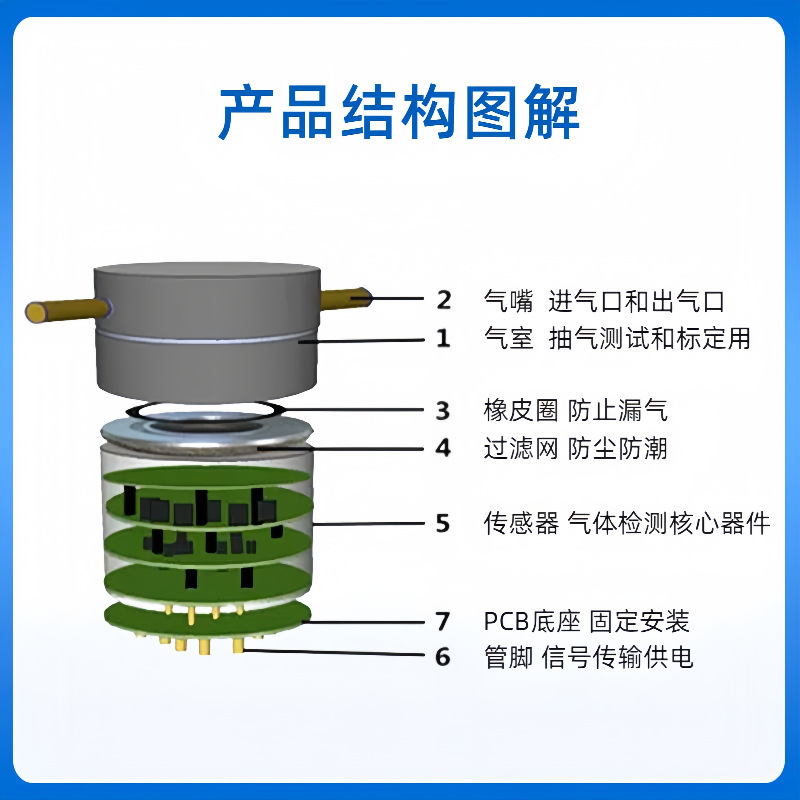 产品结构图解

2 气嘴 进气口和出气口
1 气室 抽气测试和标定用
3 橡皮圈 防止漏气
4 过滤网 防尘防潮
5 传感器 气体检测核心器件
7 PCB底座 固定安装
6 管脚 信号传输供电