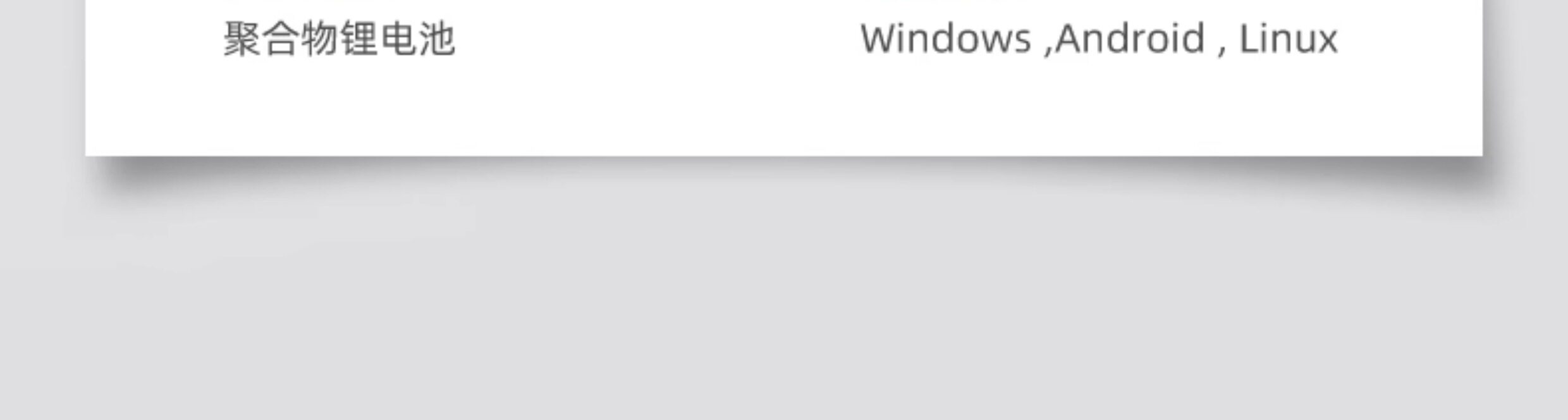 聚合物锂电池

Windows ,Android , Linux