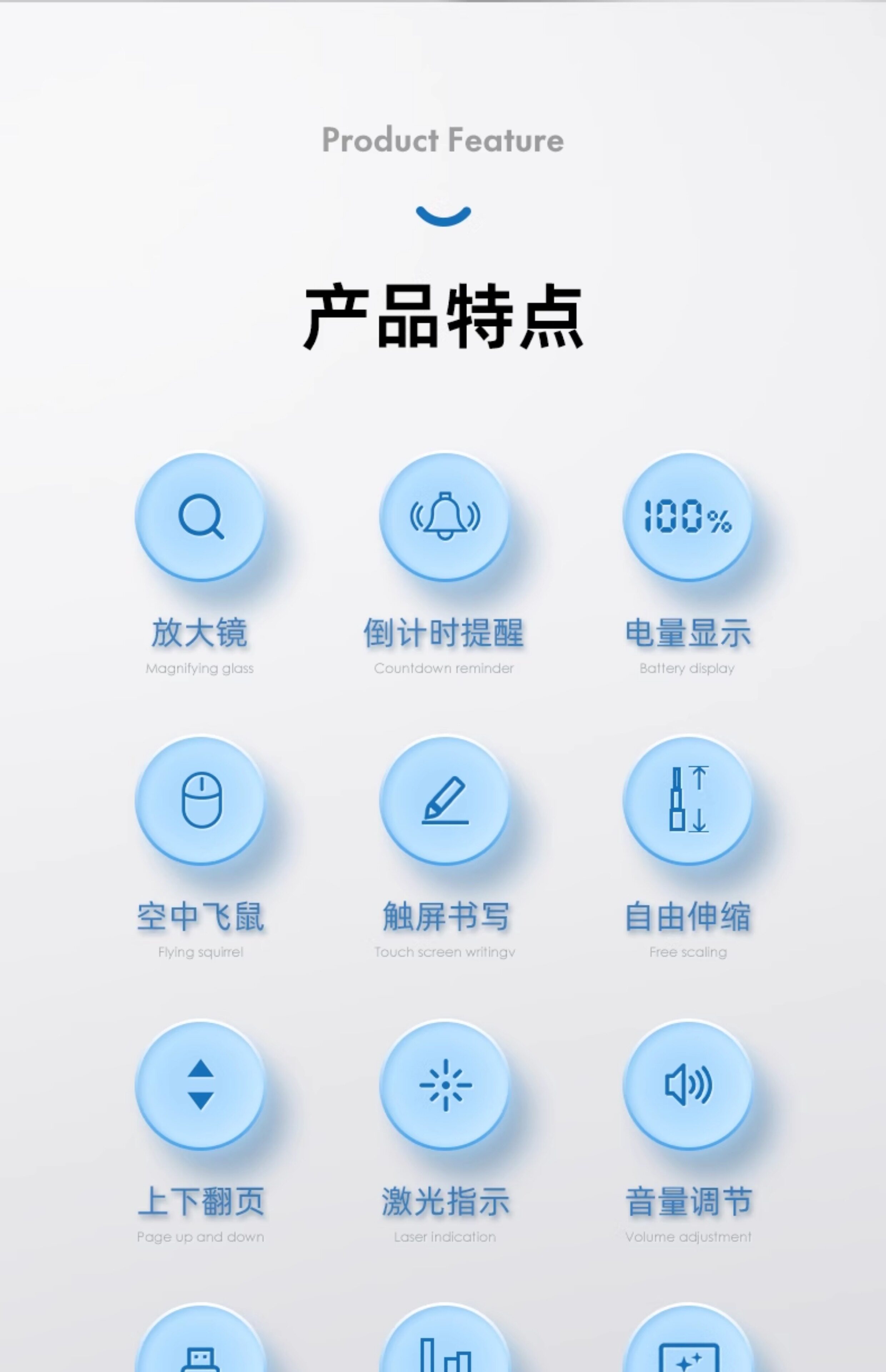 Product Feature

产品特点

100%

放大镜
Magnifying glass

倒计时提醒
Countdown reminder

电量显示
Battery display

空中飞鼠
Flying squirrel

触屏书写
Touch screen writingv

自由伸缩
Free scaling

上下翻页
Page up and down

激光指示
Laser indication

音量调节
Volume adjustment