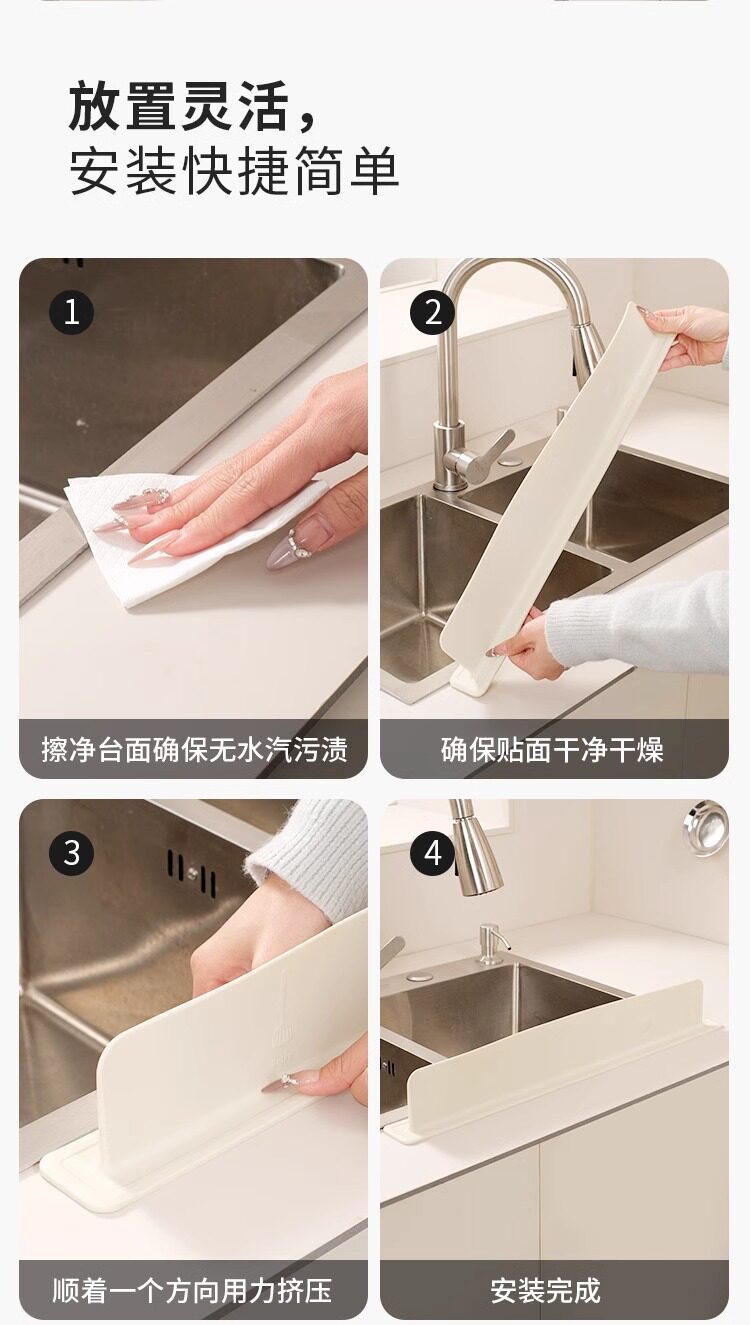 放置灵活，
安装快捷简单

1

擦净台面确保无水汽污渍

2

确保贴面干净干燥

3

顺着一个方向用力挤压

4

安装完成