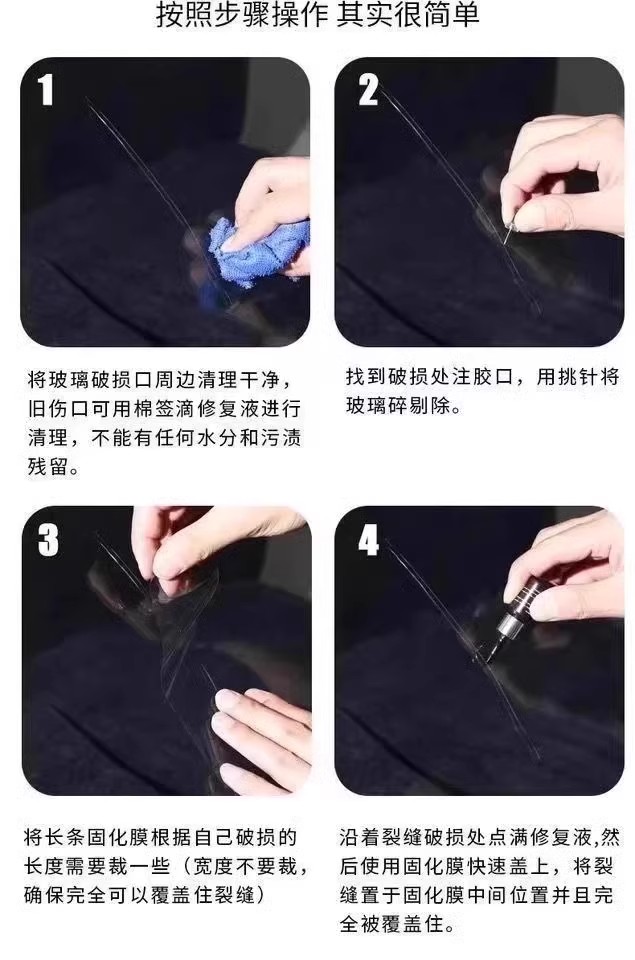 按照步骤操作 其实很简单

1

将玻璃破损口周边清理干净，旧伤口可用棉签滴修复液进行清理，不能有任何水分和污渍残留。

2

找到破损处注胶口，用挑针将玻璃碎剔除。

3

将长条固化膜根据自己破损的长度需要裁一些（宽度不要裁，确保完全可以覆盖住裂缝）

4

沿着裂缝破损处点满修复液,然后使用固化膜快速盖上，将裂缝置于固化膜中间位置并且完全被覆盖住。