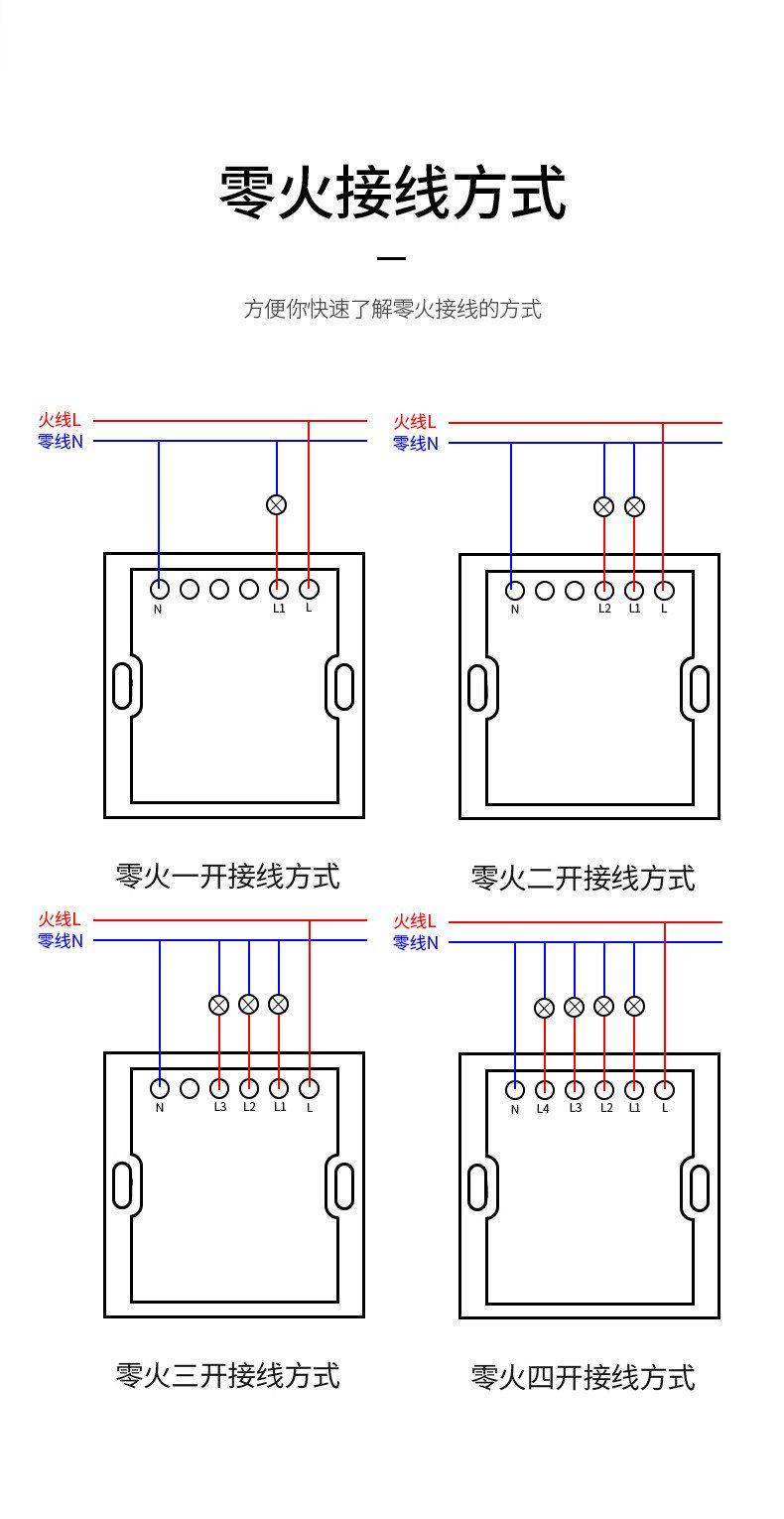 零火接线方式

方便你快速了解零火接线的方式

火线L
零线N

N L1 L

零火一开接线方式

火线L
零线N

N L2 L1 L

零火二开接线方式

火线L
零线N

N L3 L2 L1 L

零火三开接线方式

火线L
零线N

N L4 L3 L2 L1 L

零火四开接线方式