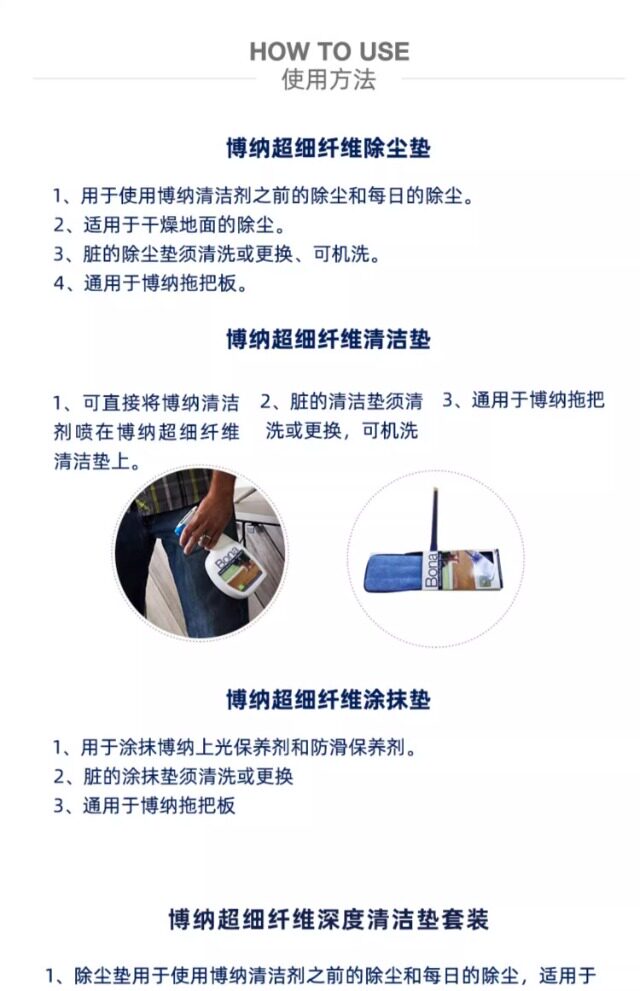 HOW TO USE
使用方法

博纳超细纤维除尘垫

1、用于使用博纳清洁剂之前的除尘和每日的除尘。
2、适用于干燥地面的除尘。
3、脏的除尘垫须清洗或更换、可机洗。
4、通用于博纳拖把板。

博纳超细纤维清洁垫

1、可直接将博纳清洁剂喷在博纳超细纤维清洁垫上。

2、脏的清洁垫须清洗或更换，可机洗

3、通用于博纳拖把

Bona

Bona

博纳超细纤维涂抹垫

1、用于涂抹博纳上光保养剂和防滑保养剂。
2、脏的涂抹垫须清洗或更换
3、通用于博纳拖把板

博纳超细纤维深度清洁垫套装

1、除尘垫用于使用博纳清洁剂之前的除尘和每日的除尘，适用于