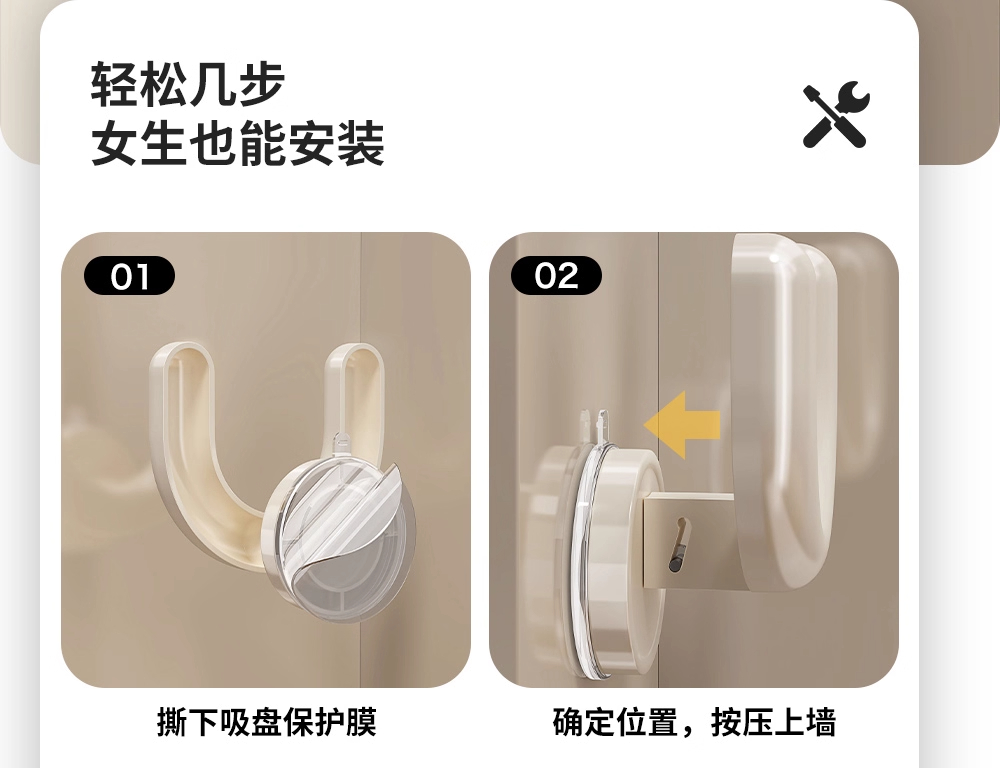 轻松几步
女生也能安装

01

撕下吸盘保护膜

02

确定位置，按压上墙