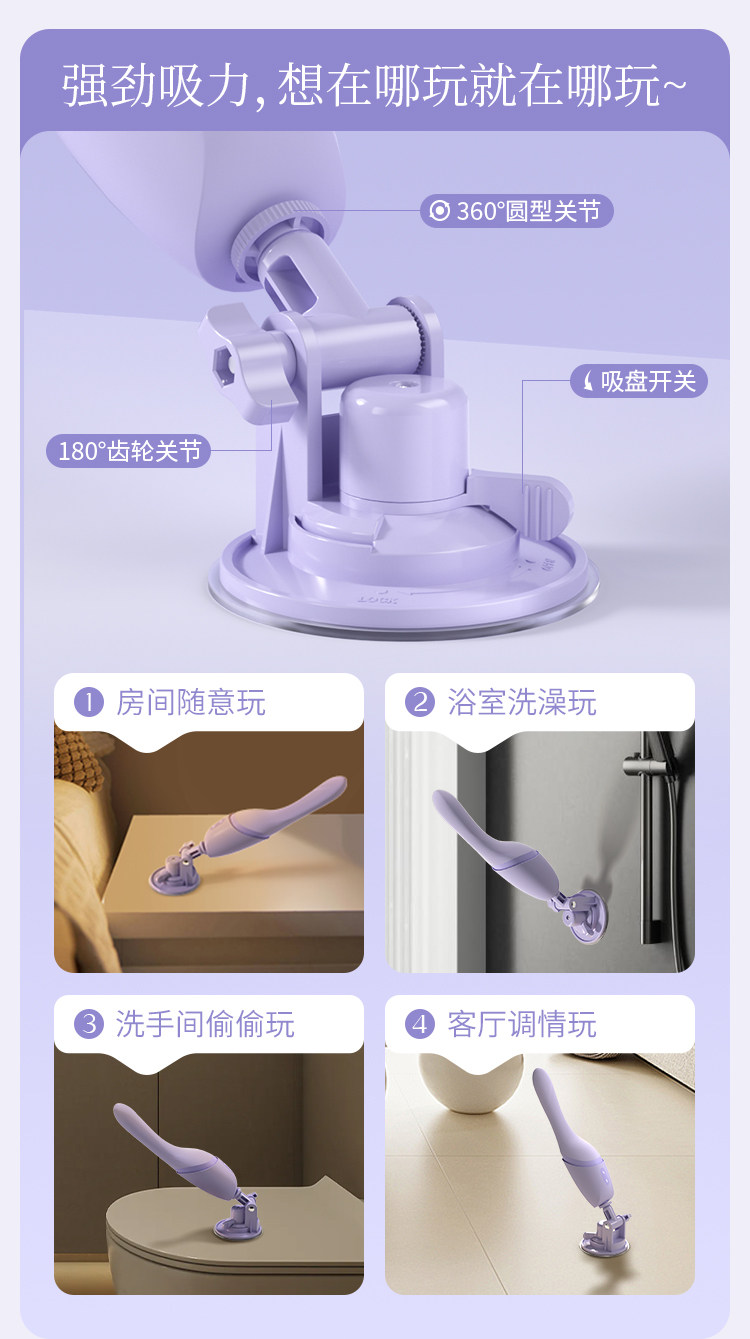 强劲吸力，想在哪玩就在哪玩~

360°圆型关节

吸盘开关

180°齿轮关节

1 房间随意玩

2 浴室洗澡玩

3 洗手间偷偷玩

4 客厅调情玩