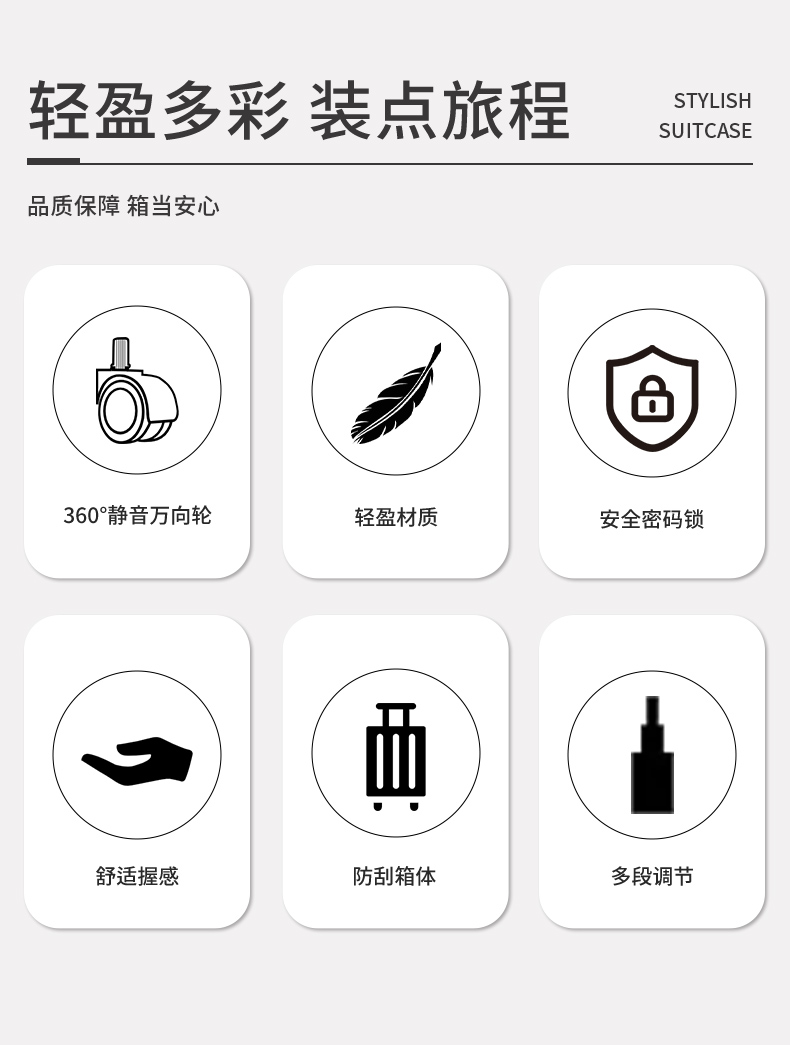 轻盈多彩 装点旅程

STYLISH
SUITCASE

品质保障 箱当安心

360°静音万向轮

轻盈材质

安全密码锁

舒适握感

防刮箱体

多段调节