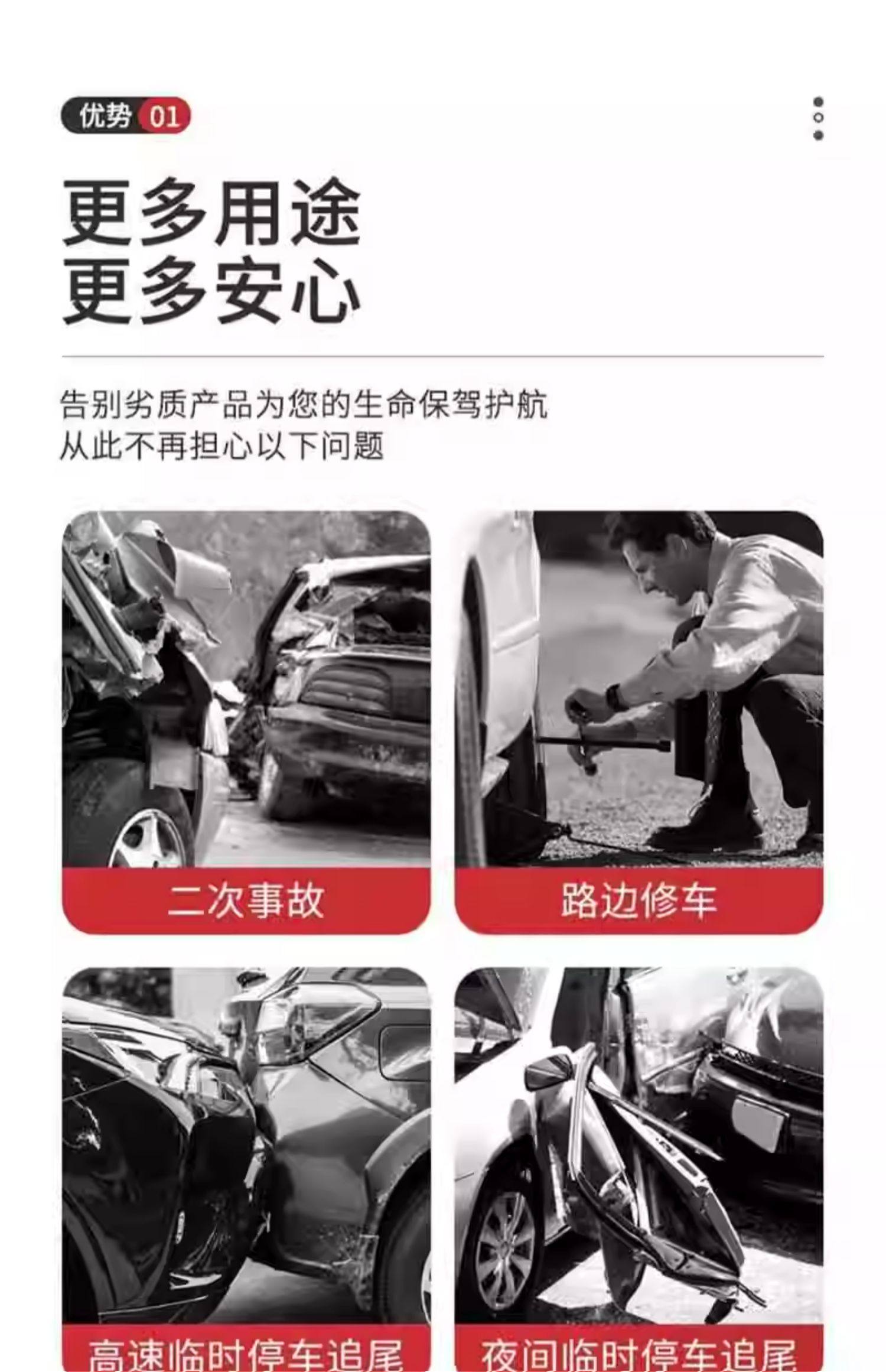 优势 01

更多用途
更多安心

告别劣质产品为您的生命保驾护航
从此不再担心以下问题

二次事故

路边修车

高速临时停车追尾

夜间临时停车追尾