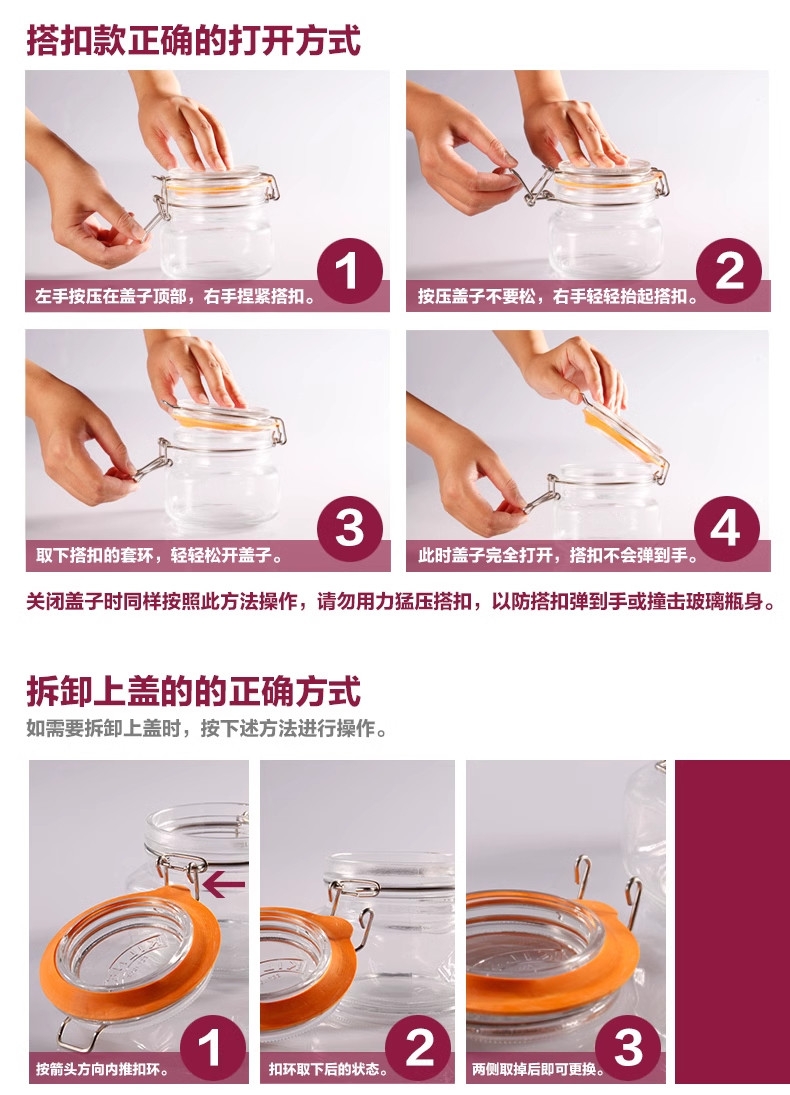 搭扣款正确的打开方式

左手按压在盖子顶部，右手捏紧搭扣。 1

按压盖子不要松，右手轻轻抬起搭扣。 2

取下搭扣的套环，轻轻松开盖子。 3

此时盖子完全打开，搭扣不会弹到手。 4

关闭盖子时同样按照此方法操作，请勿用力猛压搭扣，以防搭扣弹到手或撞击玻璃瓶身。

拆卸上盖的的正确方式

如需要拆卸上盖时，按下述方法进行操作。

按箭头方向向内推扣环。 1

扣环取下后的状态。 2

两侧取掉后即可更换。 3