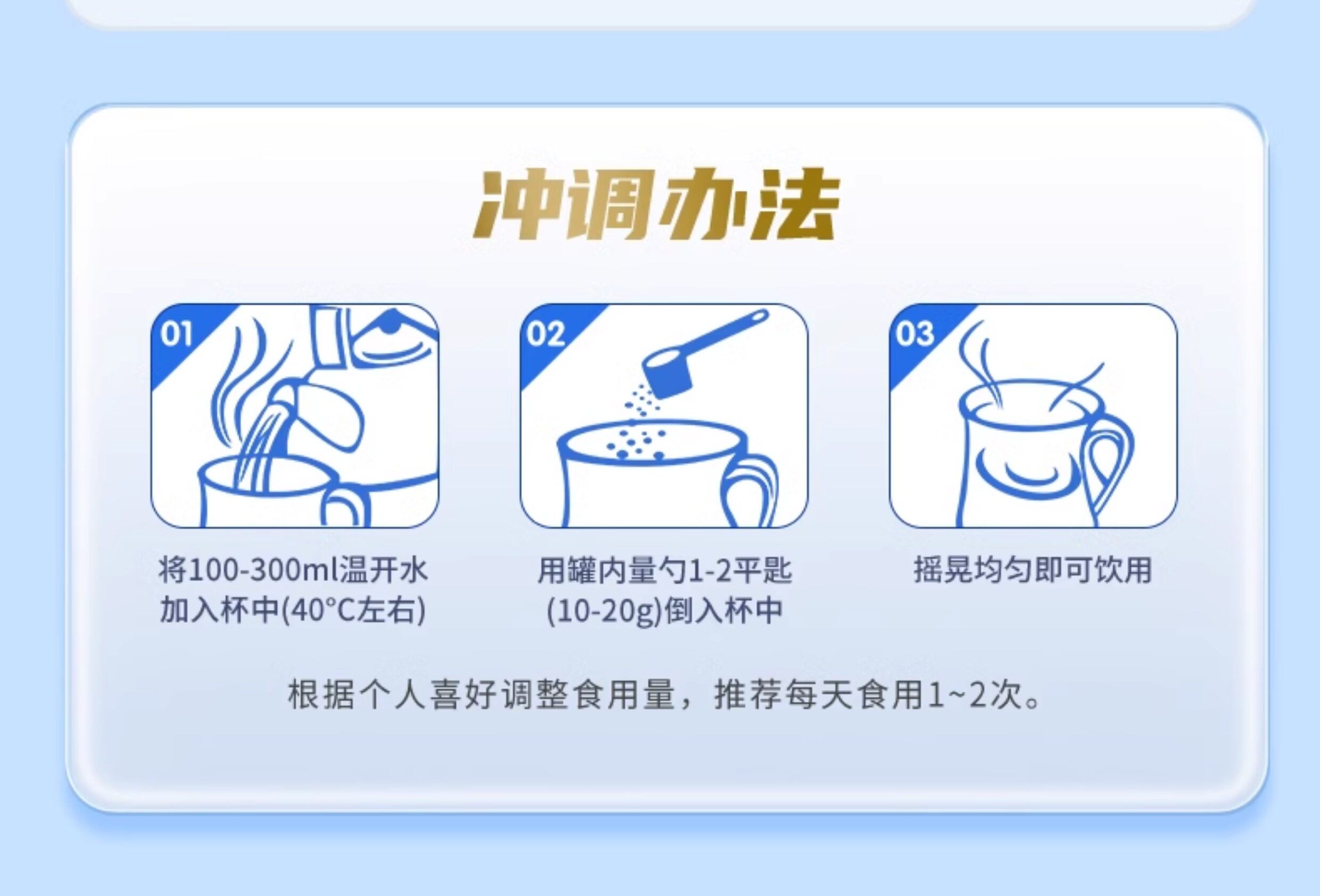 冲调办法

01

将100-300ml温开水加入杯中(40°C左右)

02

用罐内量勺1-2平匙(10-20g)倒入杯中

03

摇晃均匀即可饮用

根据个人喜好调整食用量，推荐每天食用1~2次。