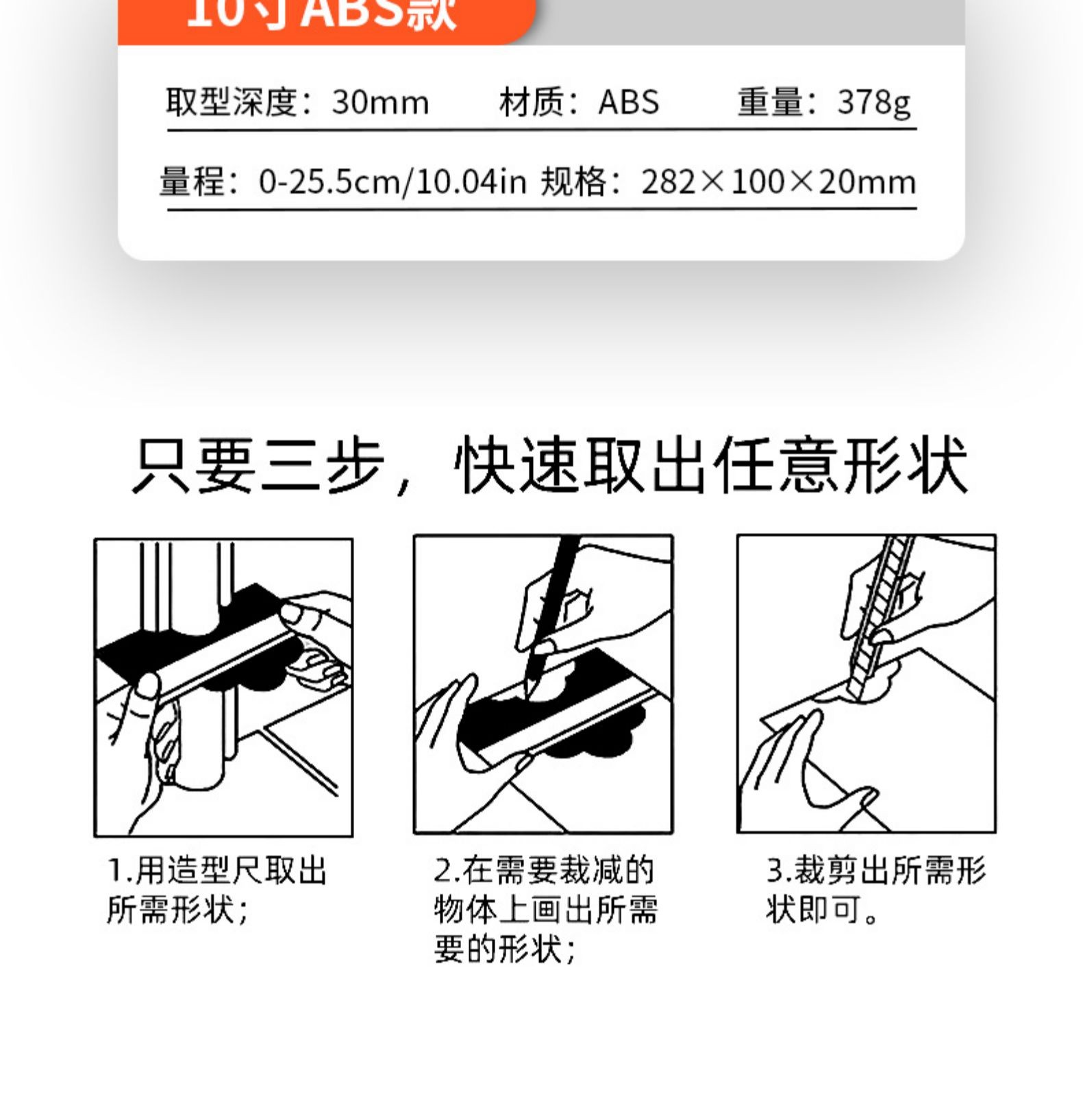 10寸ABS款

取型深度：30mm 材质：ABS 重量：378g

量程：0-25.5cm/10.04in 规格：282×100×20mm

只要三步，快速取出任意形状

1.用造型尺取出所需形状；

2.在需要裁减的物体上画出所需要的形状；

3.裁剪出所需形状即可。