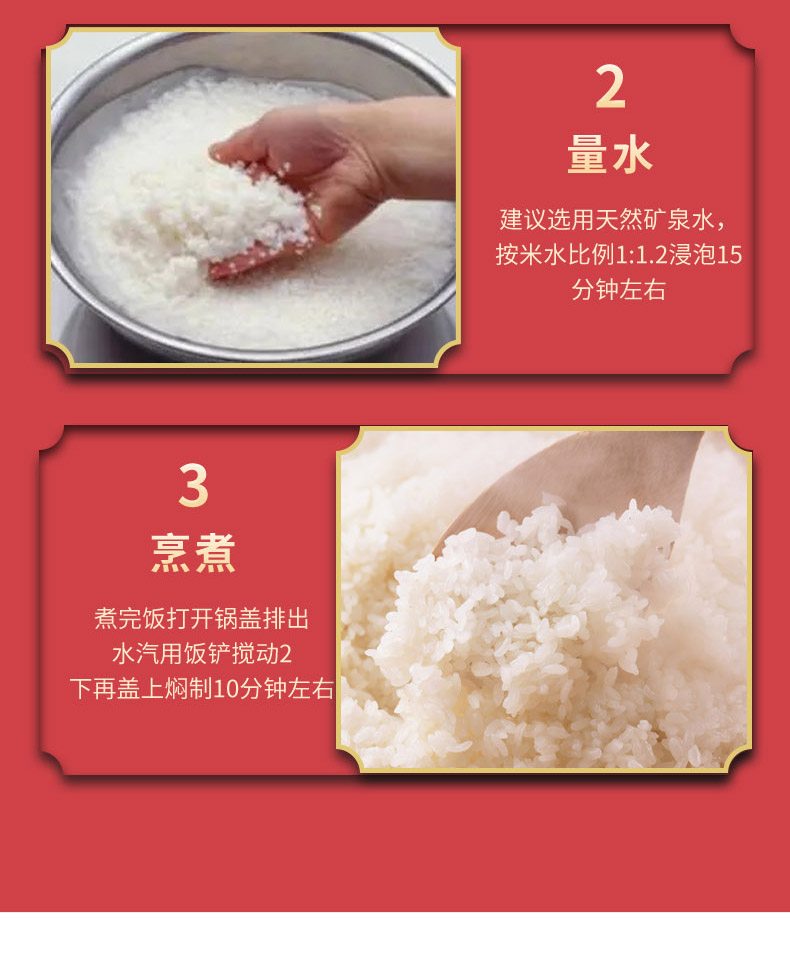 2
量水

建议选用天然矿泉水，按米水比例1:1.2浸泡15分钟左右

3
烹煮

煮完饭打开锅盖排出水汽用饭铲搅动2下再盖上焖制10分钟左右