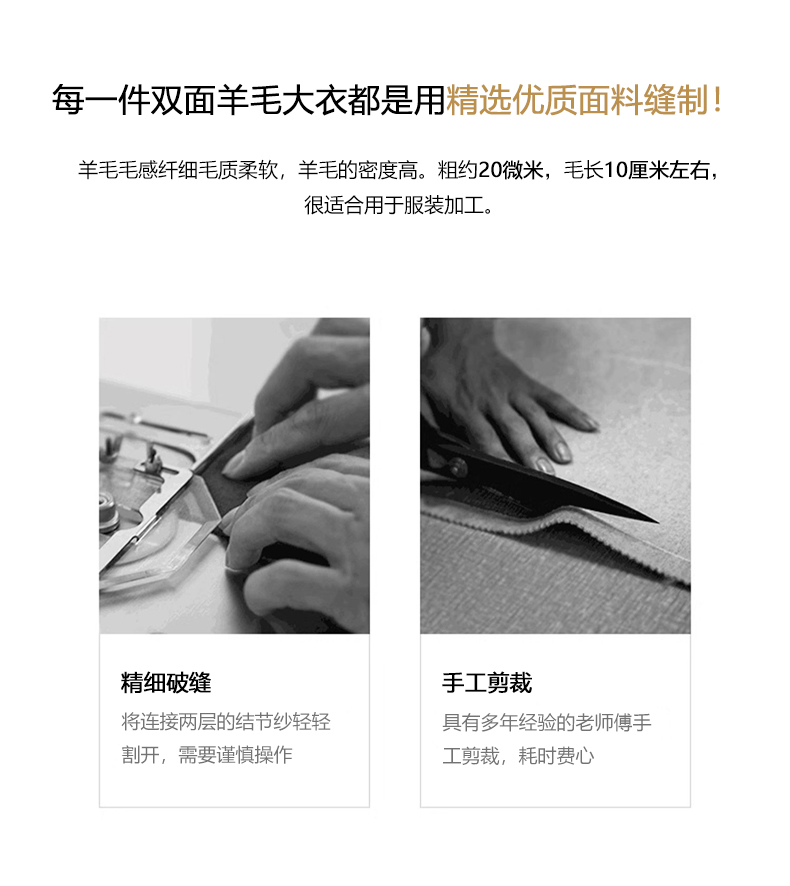 每一件双面羊毛大衣都是用精选优质面料缝制！

羊毛毛感纤细毛质柔软，羊毛的密度高。粗约20微米，毛长10厘米左右，很适合用于服装加工。

精细破缝

将连接两层的结节纱轻轻割开，需要谨慎操作

手工剪裁

具有多年经验的老师傅手工剪裁，耗时费心