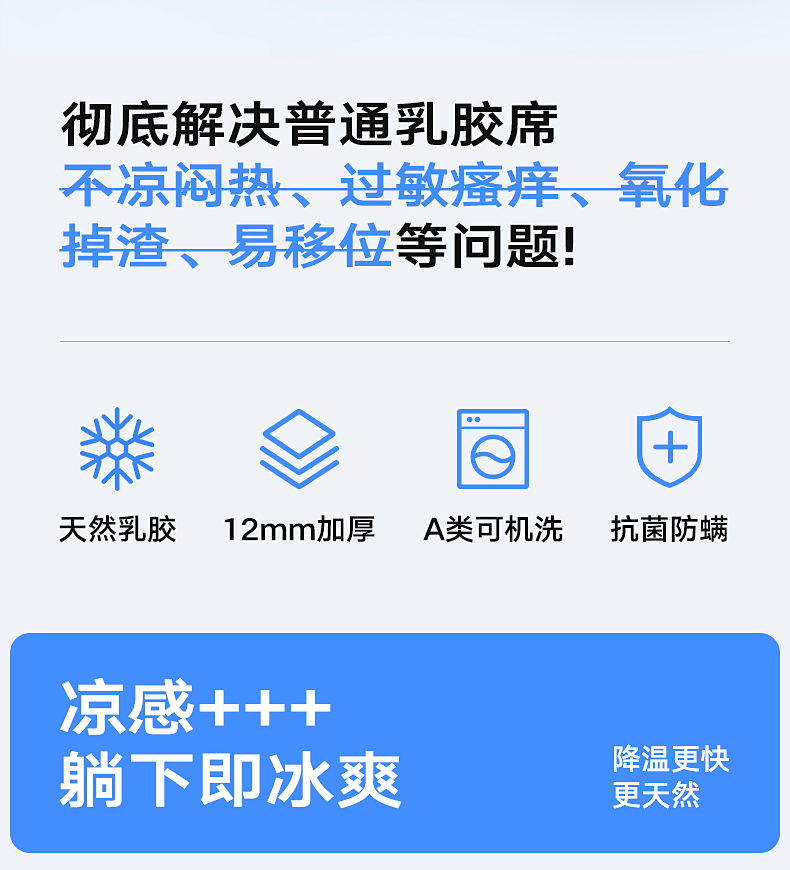 彻底解决普通乳胶席
不凉闷热、过敏瘙痒、氧化掉渣、易移位等问题!

天然乳胶

12mm加厚

A类可机洗

抗菌防螨

凉感+++
躺下即冰爽

降温更快
更天然