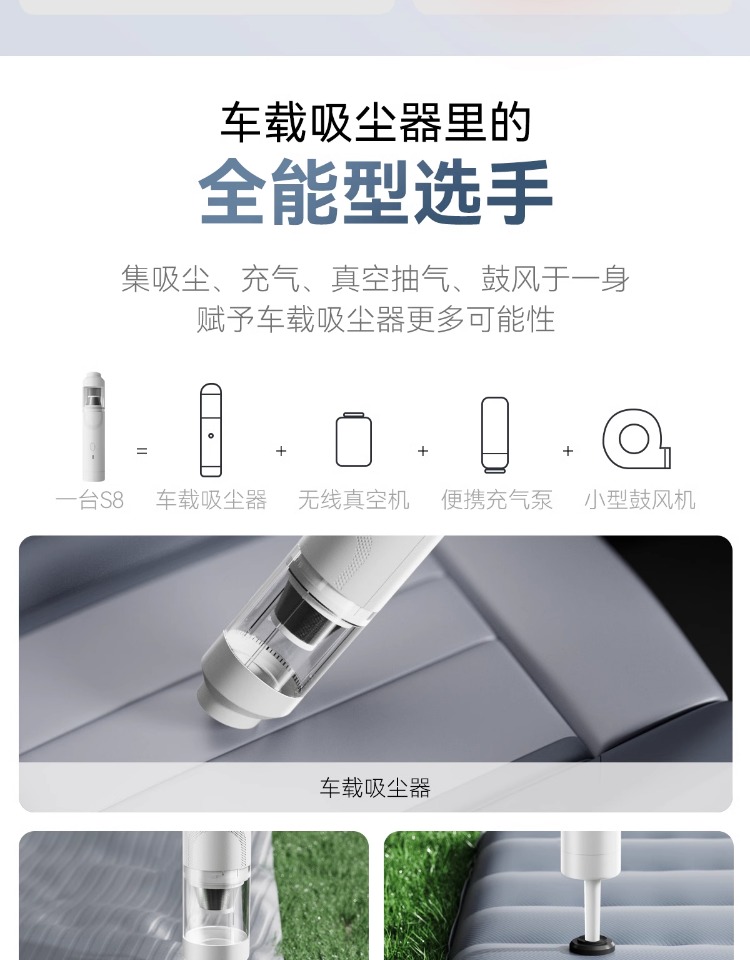 车载吸尘器里的
全能型选手

集吸尘、充气、真空抽气、鼓风于一身
赋予车载吸尘器更多可能性

一台S8 = 车载吸尘器 + 无线真空机 + 便携充气泵 + 小型鼓风机

车载吸尘器