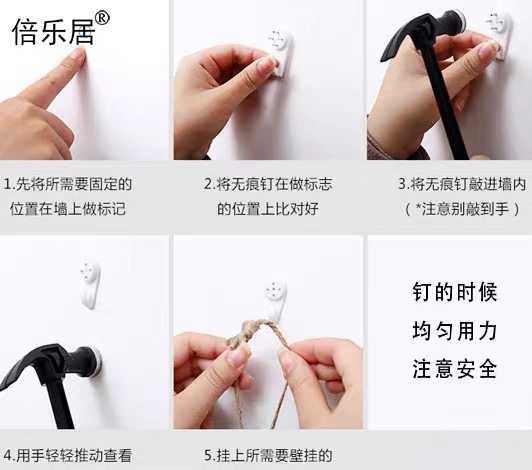 倍乐居®

1.先将所需要固定的位置在墙上做标记

2.将无痕钉在做标志的位置上比对好

3.将无痕钉敲进墙内（*注意别敲到手）

钉的时候
均匀用力
注意安全

4.用手轻轻推动查看

5.挂上所需要壁挂的