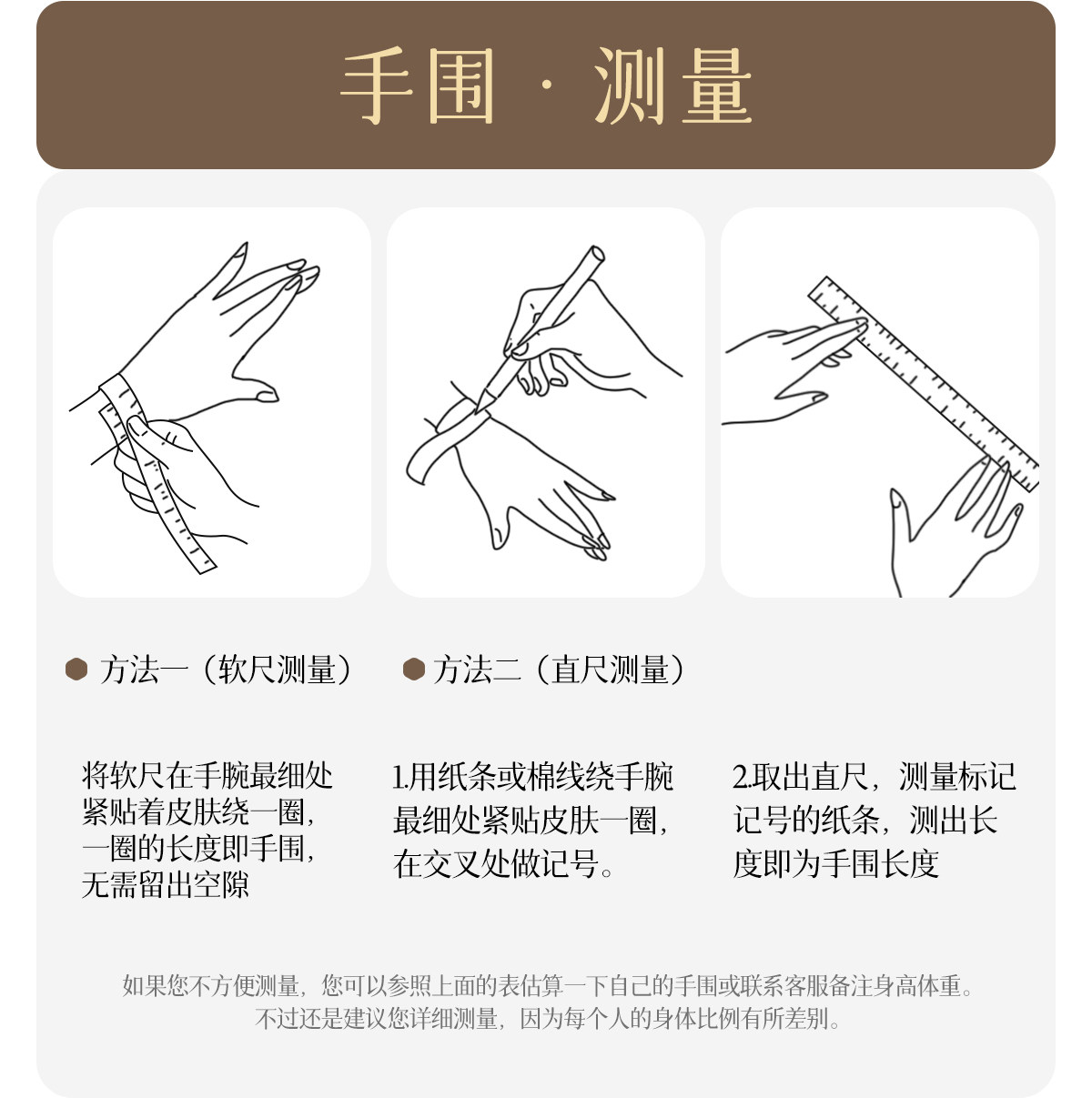 手围 · 测量

方法一（软尺测量）

方法二（直尺测量）

将软尺在手腕最细处紧贴着皮肤绕一圈，一圈的长度即手围，无需留出空隙

1.用纸条或棉线绕手腕最细处紧贴皮肤一圈，在交叉处做记号。

2.取出直尺，测量标记记号的纸条，测出长度即为手围长度

如果您不方便测量，您可以参照上面的表估算一下自己的手围或联系客服备注身高体重。
不过还是建议您详细测量，因为每个人的身体比例有所差别。