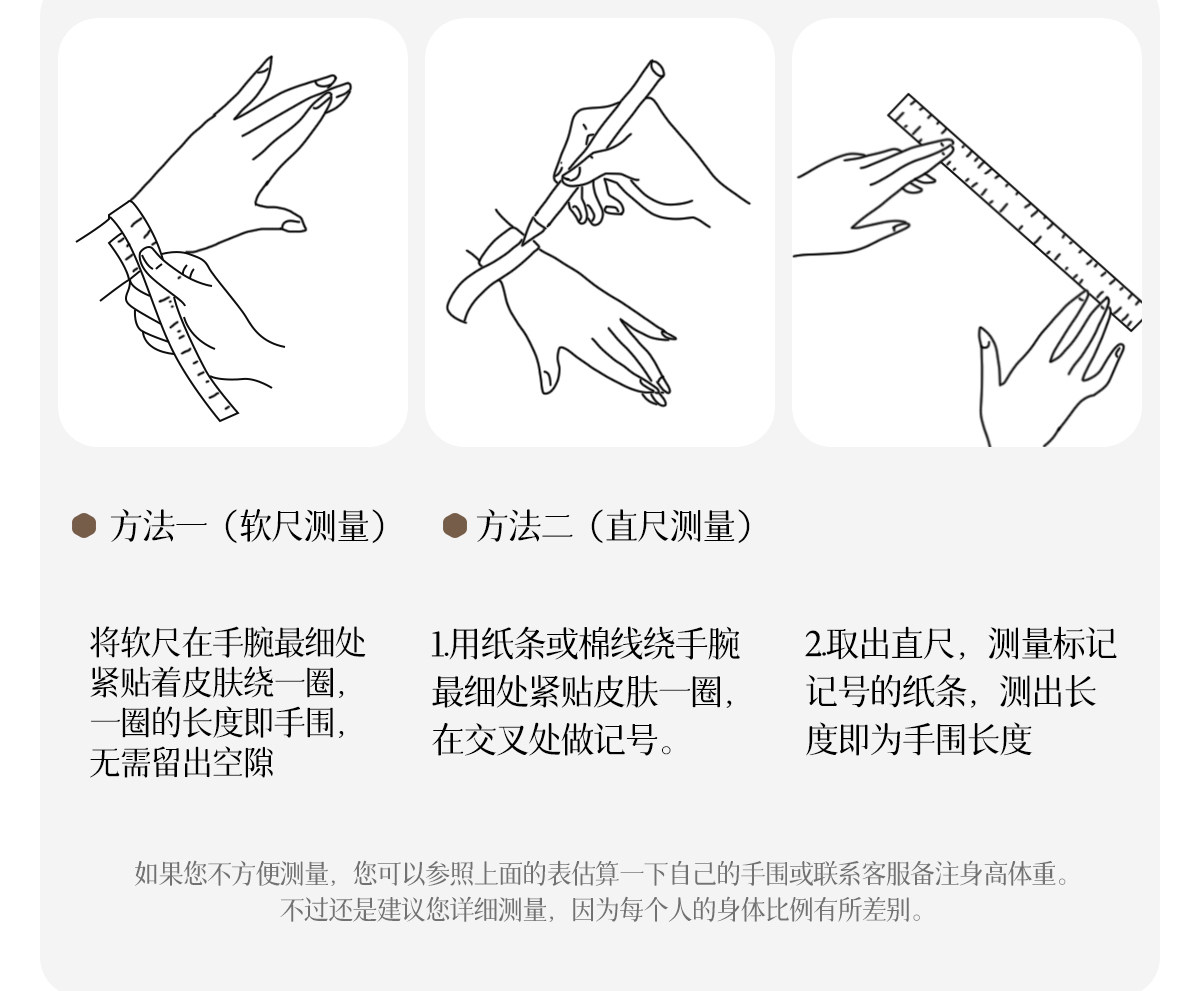 方法一（软尺测量）

方法二（直尺测量）

将软尺在手腕最细处紧贴着皮肤绕一圈，一圈的长度即手围，无需留出空隙

1.用纸条或棉线绕手腕最细处紧贴皮肤一圈，在交叉处做记号。

2.取出直尺，测量标记记号的纸条，测出长度即为手围长度

如果您不方便测量，您可以参照上面的表估算一下自己的手围或联系客服备注身高体重。
不过还是建议您详细测量，因为每个人的身体比例有所差别。