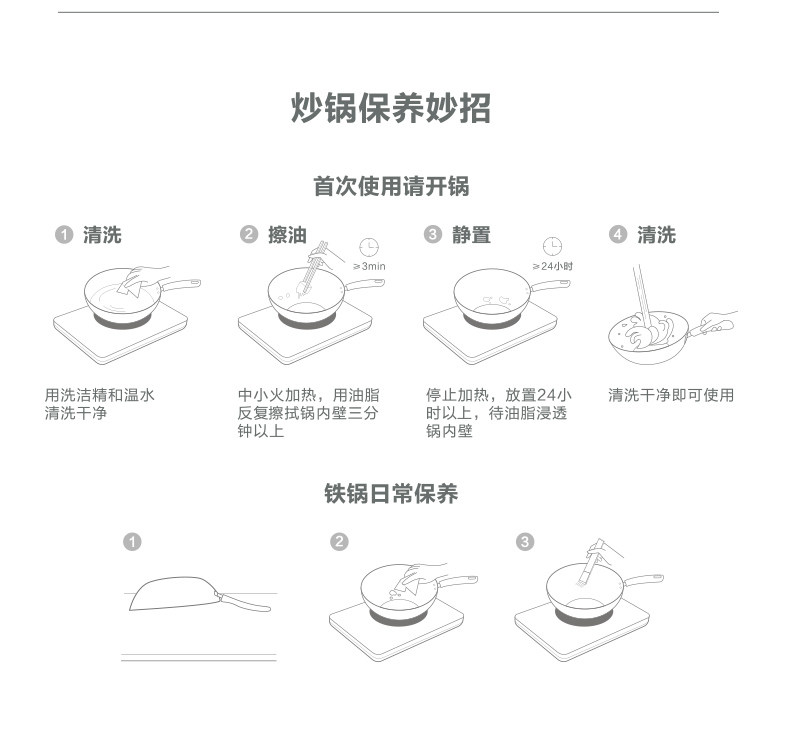 炒锅保养妙招

首次使用请开锅

1 清洗

用洗洁精和温水清洗干净

2 擦油

≥3min

中小火加热，用油脂反复擦拭锅内壁三分钟以上

3 静置

≥24小时

停止加热，放置24小时以上，待油脂浸透锅内壁

4 清洗

清洗干净即可使用

铁锅日常保养

1

2

3