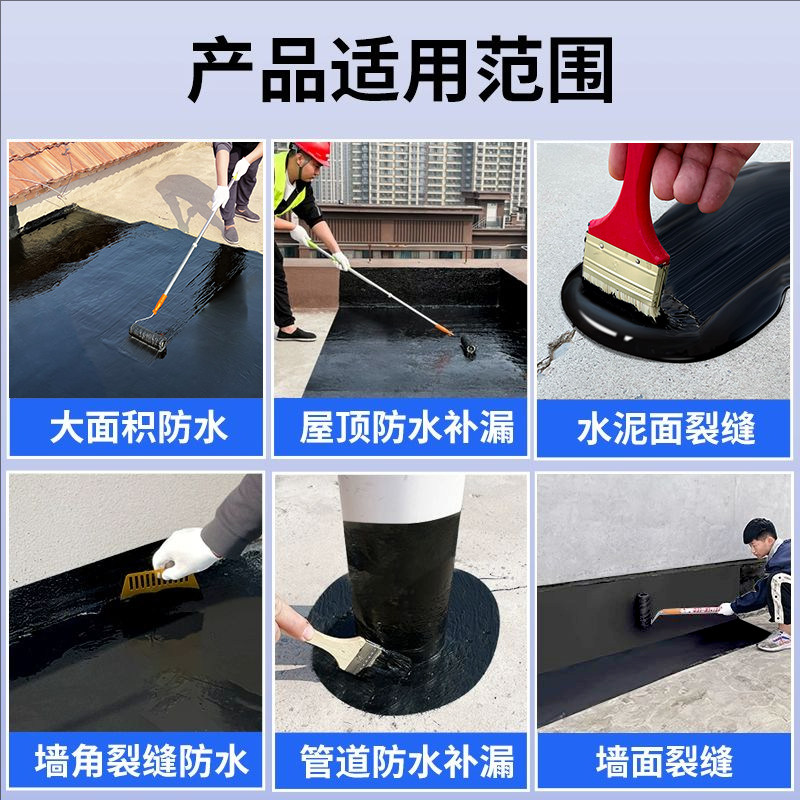 产品适用范围

大面积防水

屋顶防水补漏

水泥面裂缝

墙角裂缝防水

管道防水补漏

墙面裂缝