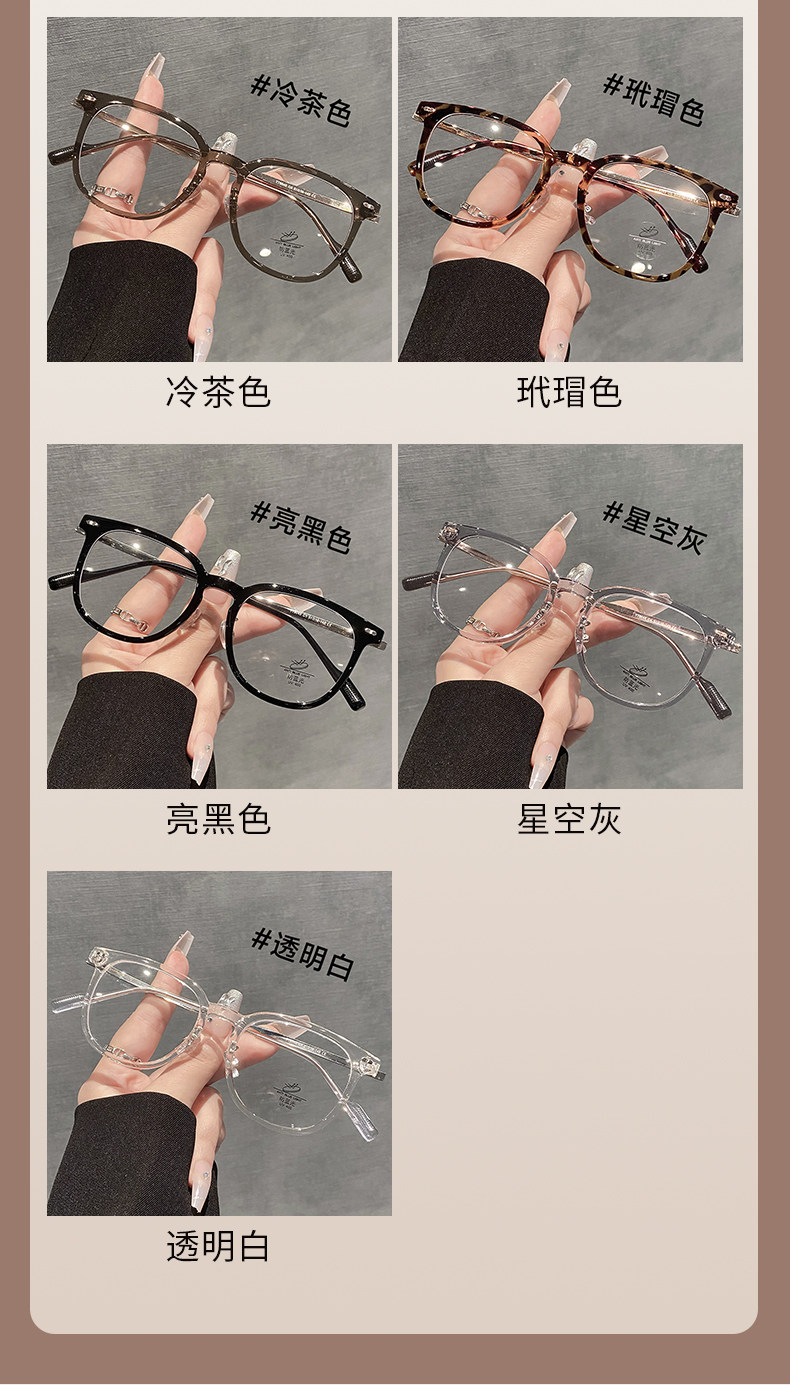 #冷茶色

冷茶色

#玳瑁色

玳瑁色

#亮黑色

亮黑色

#星空灰

星空灰

#透明白

透明白