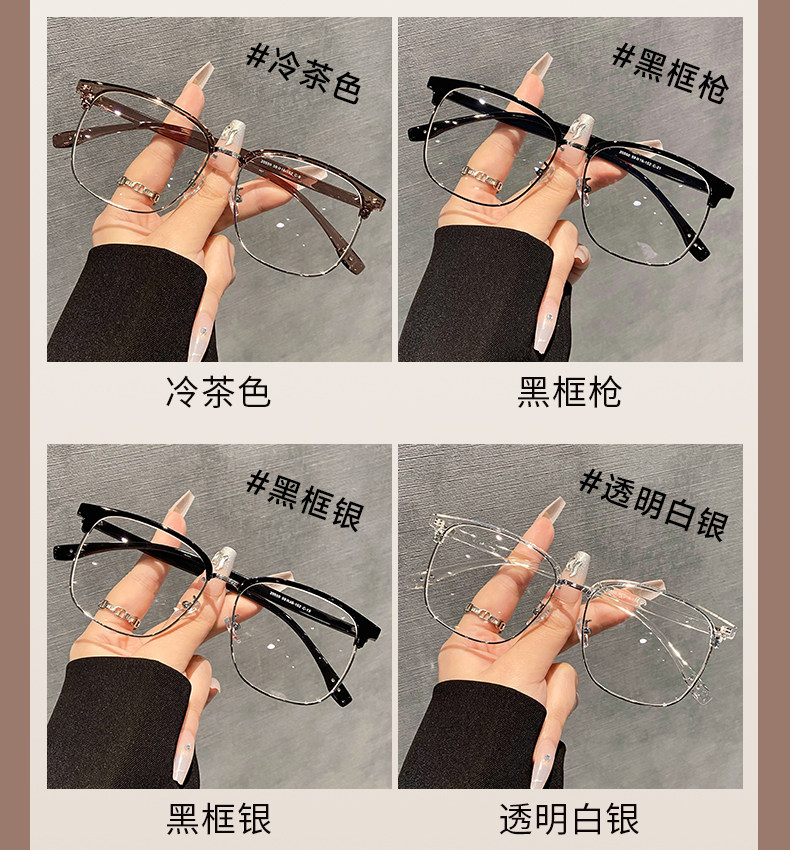 #冷茶色

冷茶色

#黑框枪

黑框枪

#黑框银

黑框银

#透明白银

透明白银