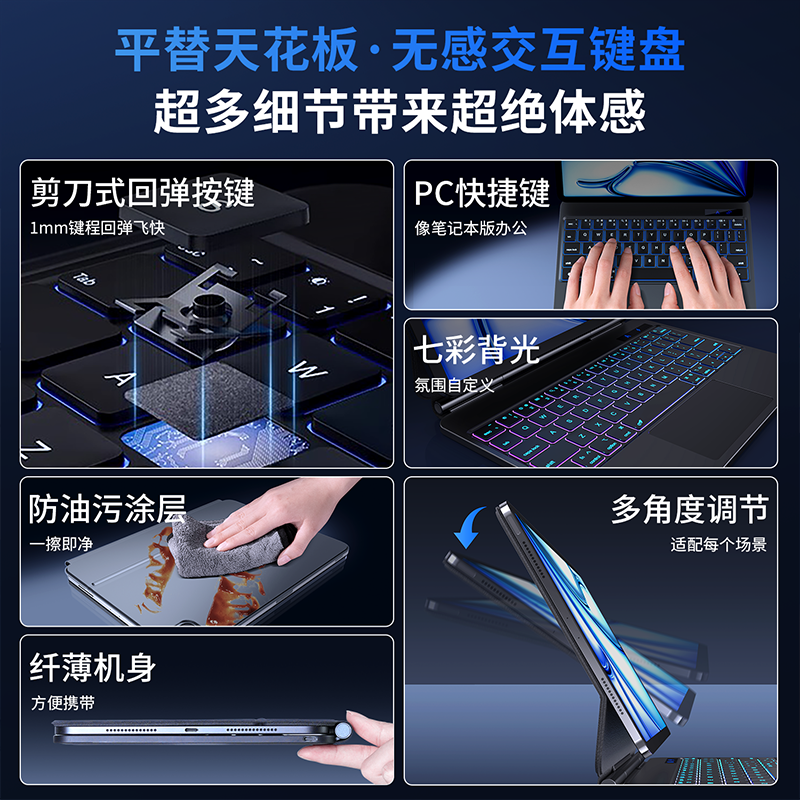 平替天花板·无感交互键盘
超多细节带来超绝体感

剪刀式回弹按键
1mm键程回弹飞快

Tab
A
W
Z

PC快捷键
像笔记本版办公

七彩背光
氛围自定义

防油污涂层
一擦即净

多角度调节
适配每个场景

纤薄机身
方便携带