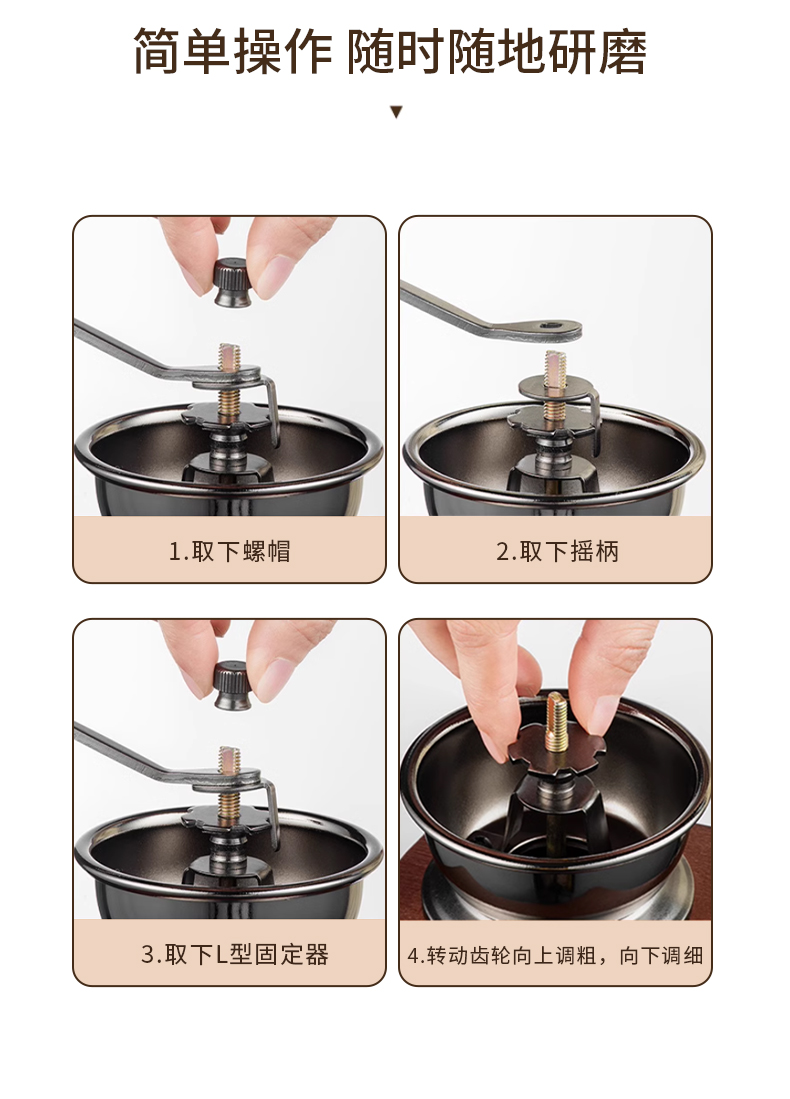 简单操作 随时随地研磨

1.取下螺帽

2.取下摇柄

3.取下L型固定器

4.转动齿轮向上调粗，向下调细