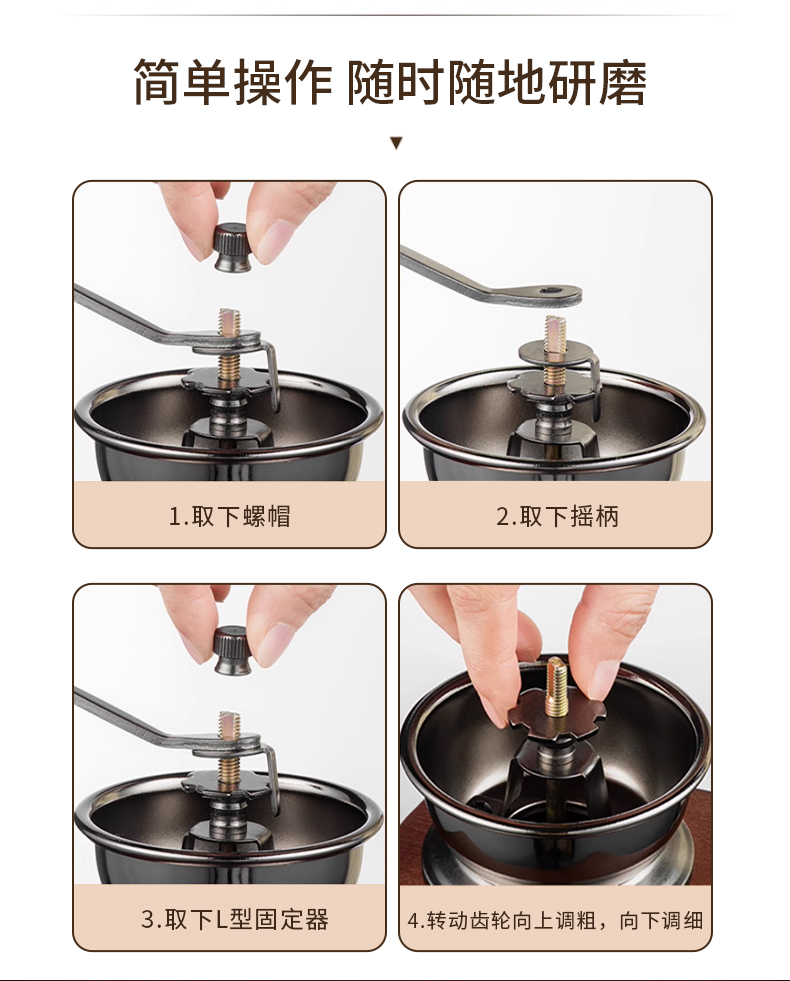 简单操作 随时随地研磨

1.取下螺帽

2.取下摇柄

3.取下L型固定器

4.转动齿轮向上调粗，向下调细