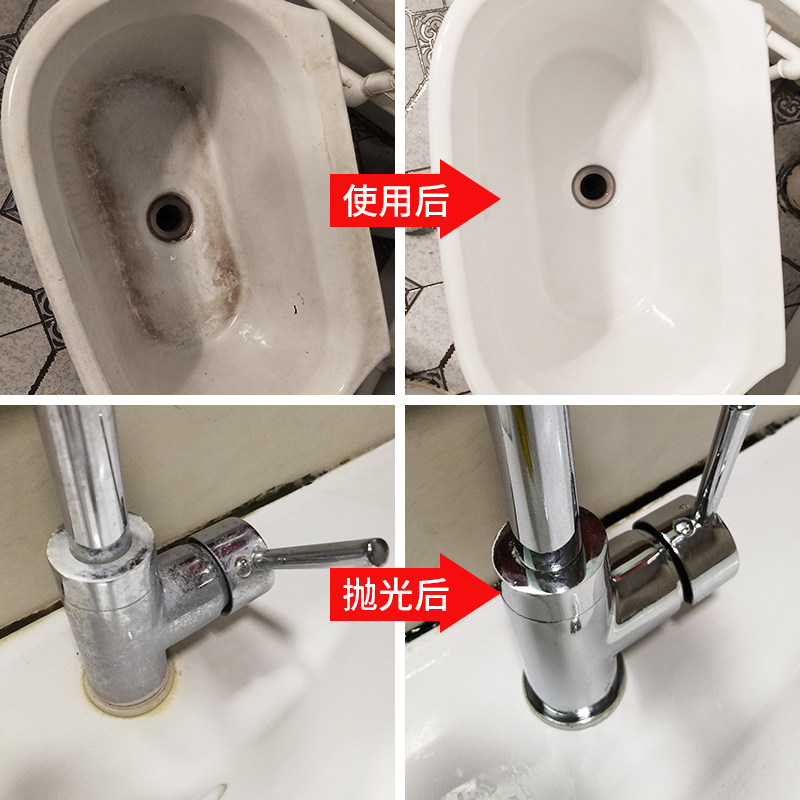 使用后

抛光后