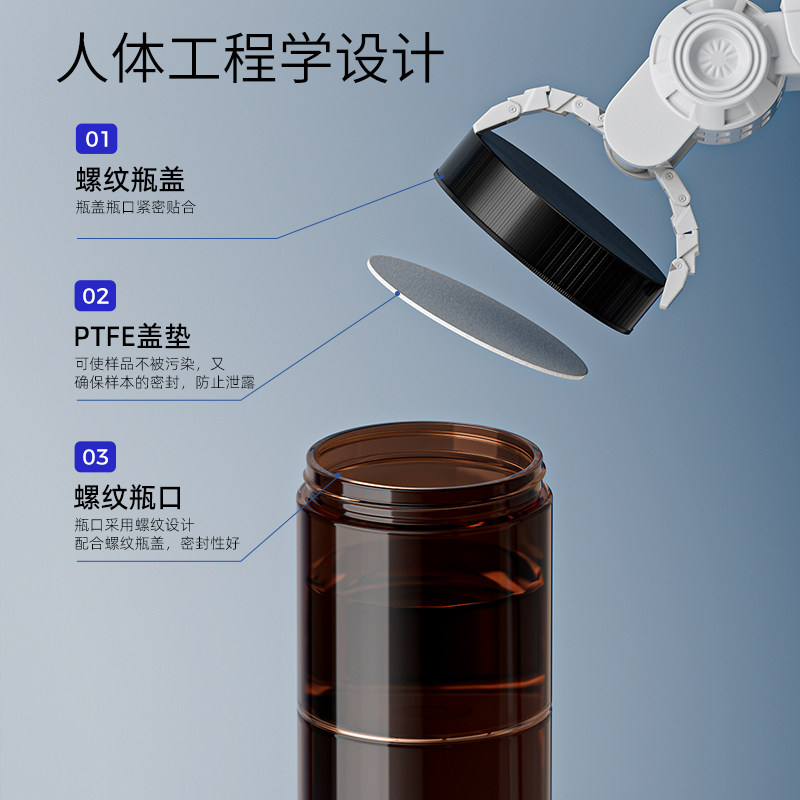 人体工程学设计

01
螺纹瓶盖
瓶盖瓶口紧密贴合

02
PTFE盖垫
可使样品不被污染，又确保样本的密封，防止泄露

03
螺纹瓶口
瓶口采用螺纹设计
配合螺纹瓶盖，密封性好