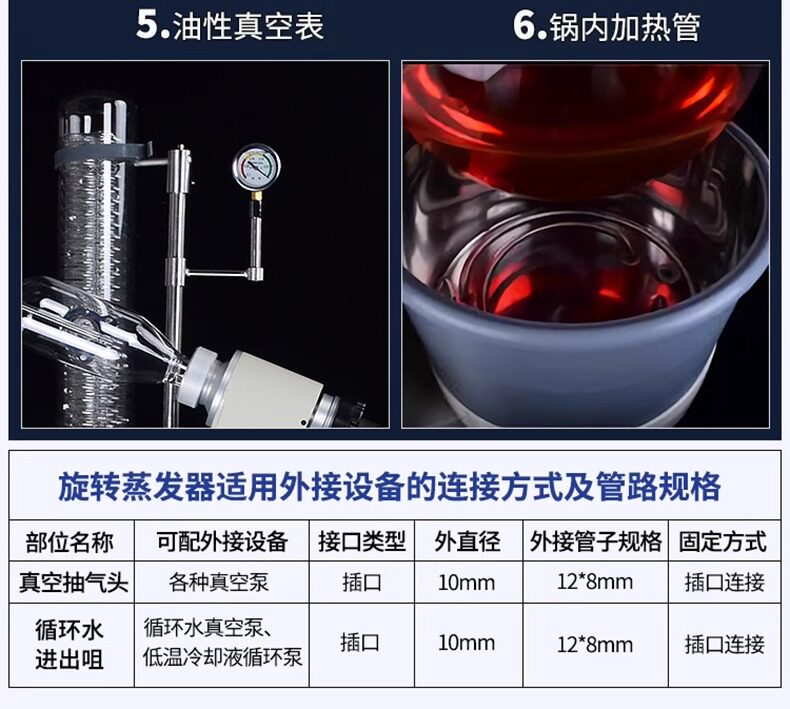 5.油性真空表

6.锅内加热管

旋转蒸发器适用外接设备的连接方式及管路规格

| 部位名称 | 可配外接设备 | 接口类型 | 外直径 | 外接管子规格 | 固定方式 |
|---|---|---|---|---|---|
| 真空抽气头 | 各种真空泵 | 插口 | 10mm | 12*8mm | 插口连接 |
| 循环水进出咀 | 循环水真空泵、低温冷却液循环泵 | 插口 | 10mm | 12*8mm | 插口连接 |