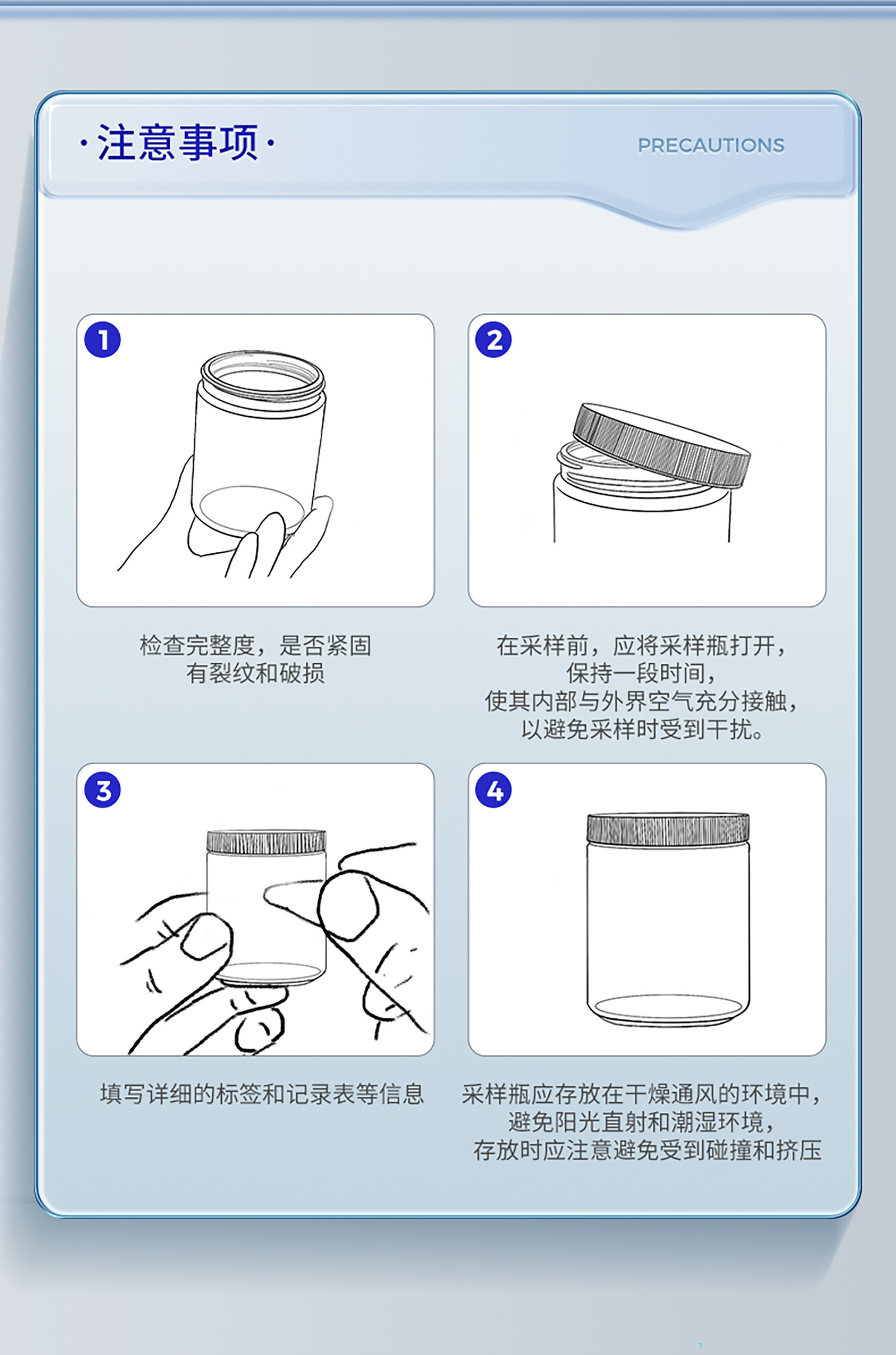 ·注意事项·

PRECAUTIONS

1

检查完整度，是否紧固
有裂纹和破损

2

在采样前，应将采样瓶打开，
保持一段时间，
使其内部与外界空气充分接触，
以避免采样时受到干扰。

3

填写详细的标签和记录表等信息

4

采样瓶应存放在干燥通风的环境中，
避免阳光直射和潮湿环境，
存放时应注意避免受到碰撞和挤压