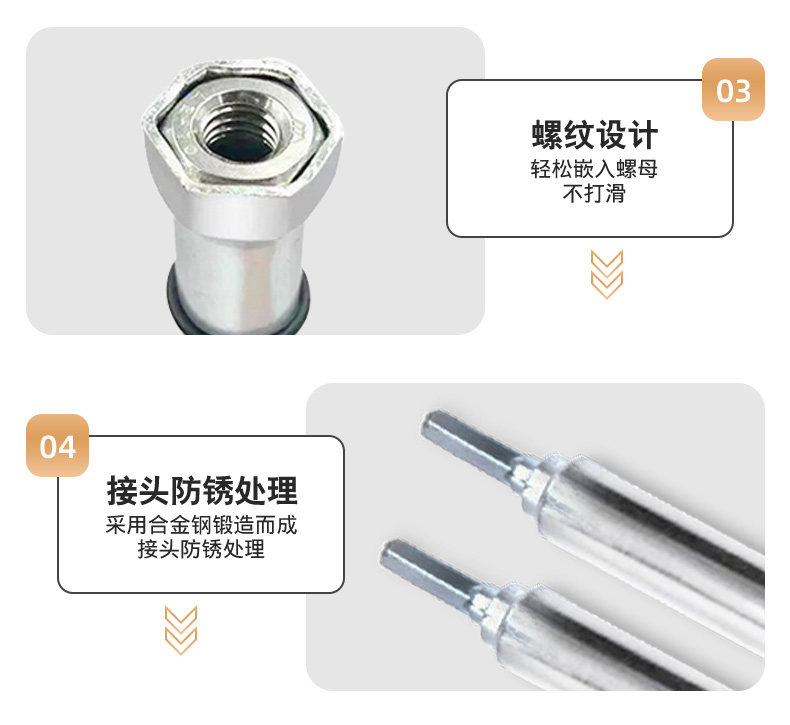 03

螺纹设计
轻松嵌入螺母
不打滑

04

接头防锈处理
采用合金钢锻造而成
接头防锈处理