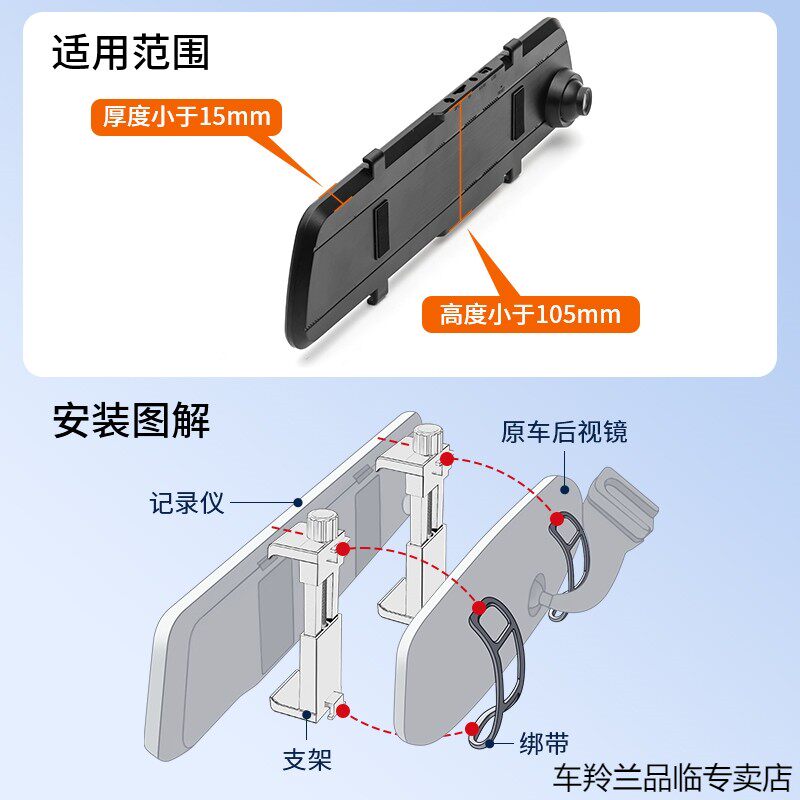 适用范围

厚度小于15mm

高度小于105mm

安装图解

原车后视镜

记录仪

支架

绑带

车羚兰品临专卖店