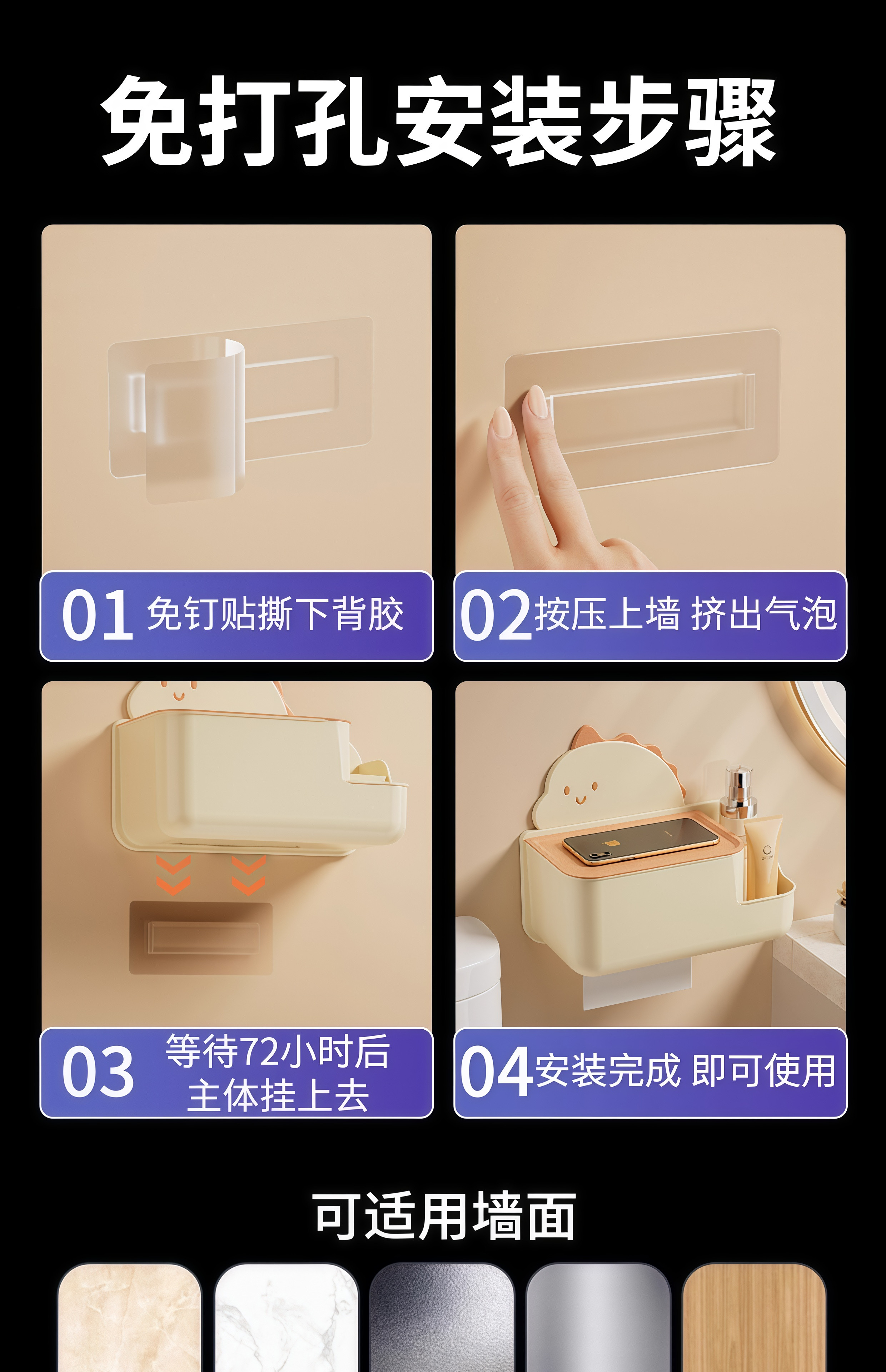 免打孔安装步骤

01 免钉贴撕下背胶

02 按压上墙 挤出气泡

03 等待72小时后 主体挂上去

04 安装完成 即可使用

可适用墙面