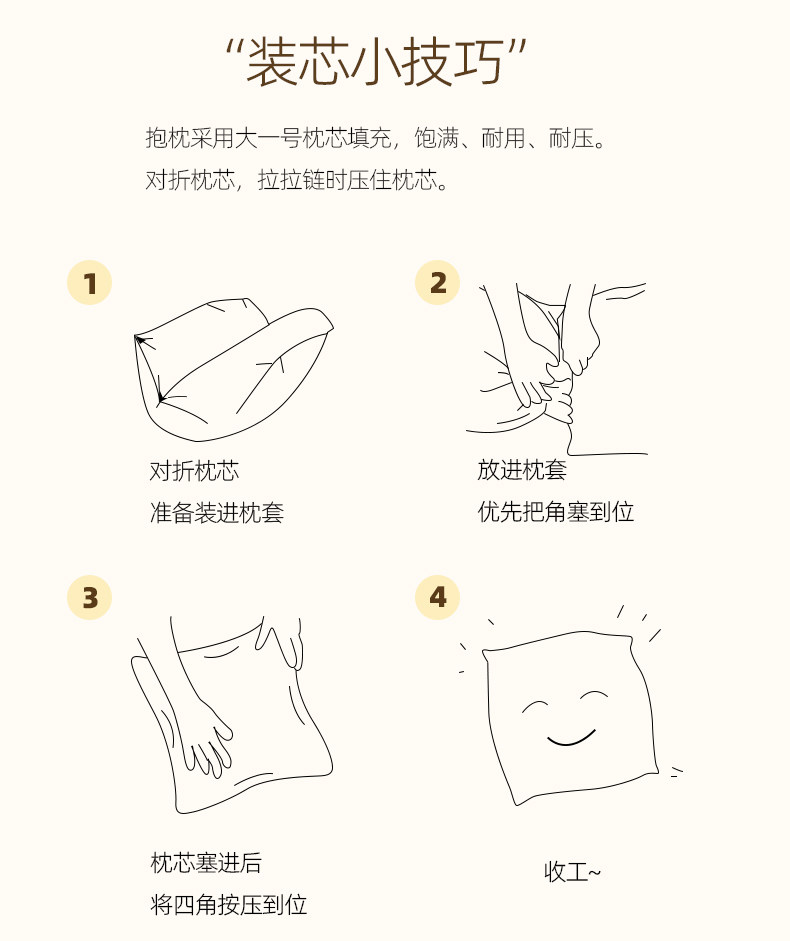 “装芯小技巧”

抱枕采用大一号枕芯填充，饱满、耐用、耐压。
对折枕芯，拉拉链时压住枕芯。

1

对折枕芯
准备装进枕套

2

放进枕套
优先把角塞到位

3

枕芯塞进后
将四角按压到位

4

收工~