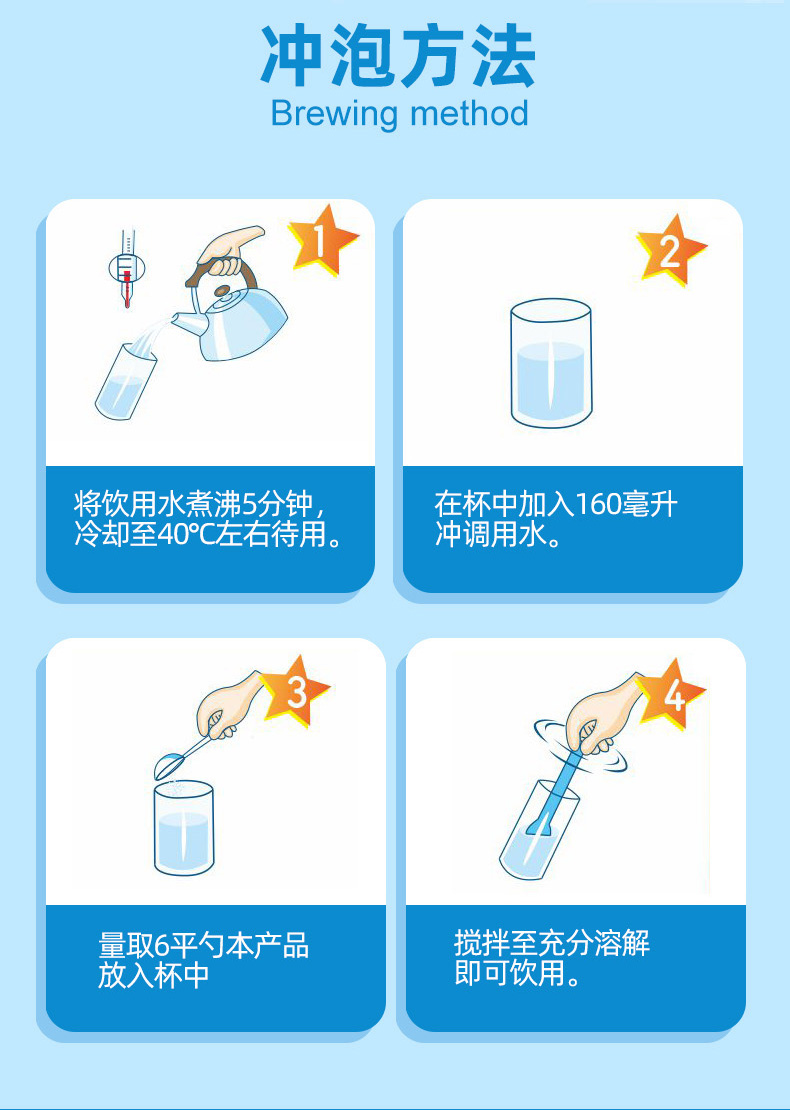 冲泡方法
Brewing method

1

将饮用水煮沸5分钟，冷却至40℃左右待用。

2

在杯中加入160毫升冲调用水。

3

量取6平勺本产品放入杯中

4

搅拌至充分溶解即可饮用。