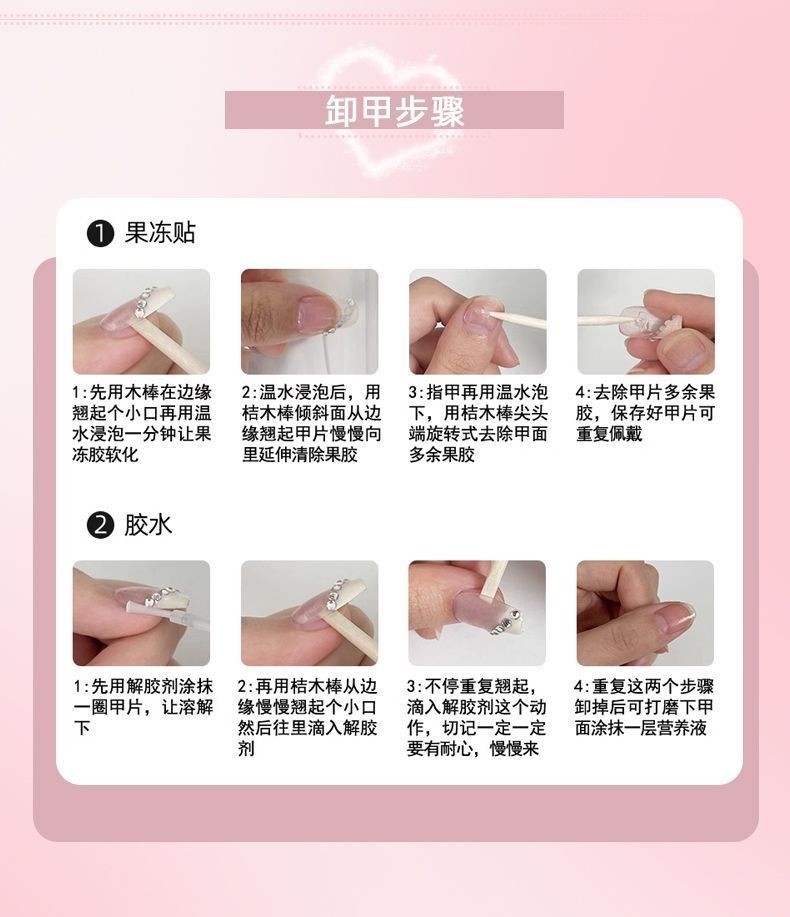 卸甲步骤

❶ 果冻贴

1:先用木棒在边缘翘起个小口再用温水浸泡一分钟让果冻胶软化

2:温水浸泡后，用桔木棒倾斜面从边缘翘起甲片慢慢向里延伸清除果胶

3:指甲再用温水泡下，用桔木棒尖头端旋转式去除甲面多余果胶

4:去除甲片多余果胶，保存好甲片可重复佩戴

❷ 胶水

1:先用解胶剂涂抹一圈甲片，让溶解下

2:再用桔木棒从边缘慢慢翘起个小口然后往里滴入解胶剂

3:不停重复翘起，滴入解胶剂这个动作，切记一定一定要有耐心，慢慢来

4:重复这两个步骤卸掉后可打磨下甲面涂抹一层营养液