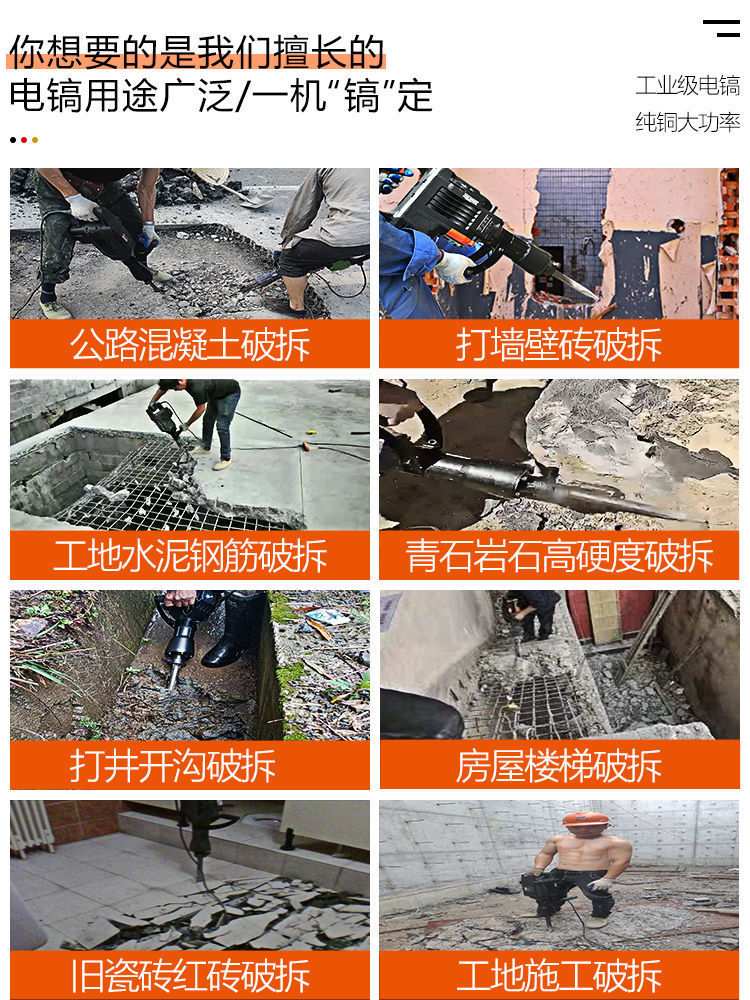 你想要的是我们擅长的
电镐用途广泛/一机“镐”定

工业级电镐
纯铜大功率

公路混凝土破拆

打墙壁砖破拆

工地水泥钢筋破拆

青石岩石高硬度破拆

打井开沟破拆

房屋楼梯破拆

旧瓷砖红砖破拆

工地施工破拆