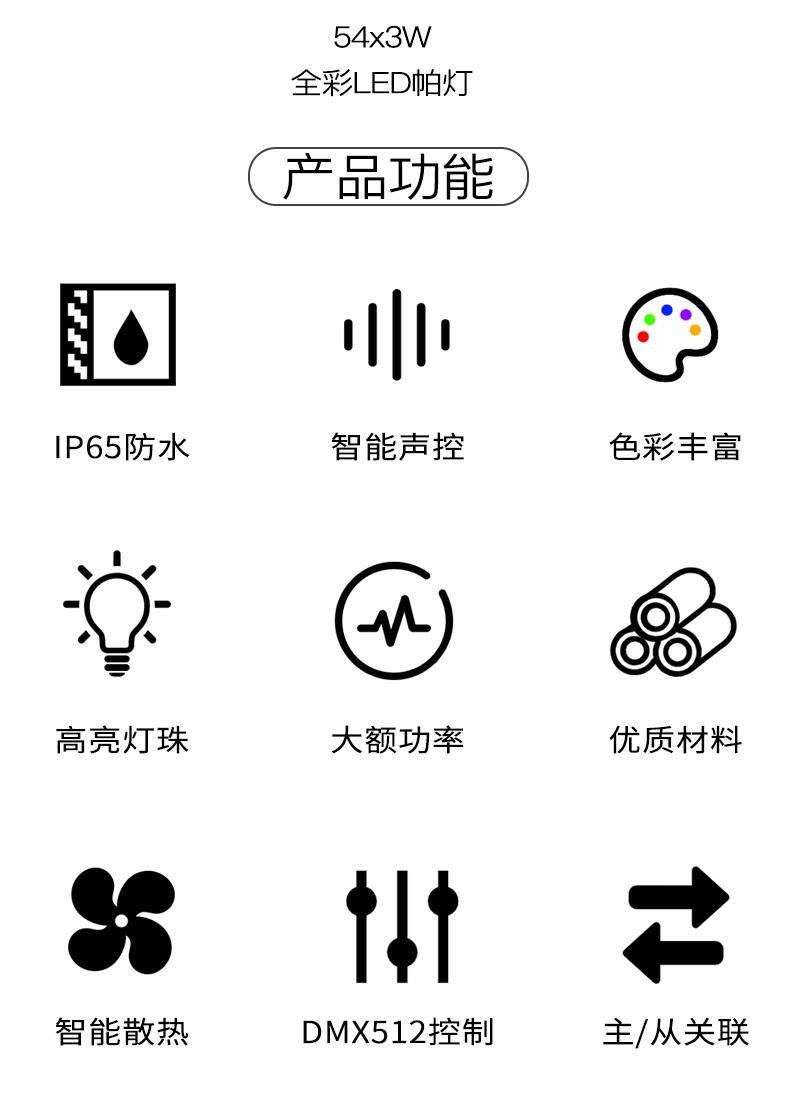 54x3W
全彩LED帕灯

产品功能

IP65防水

智能声控

色彩丰富

高亮灯珠

大额功率

优质材料

智能散热

DMX512控制

主/从关联